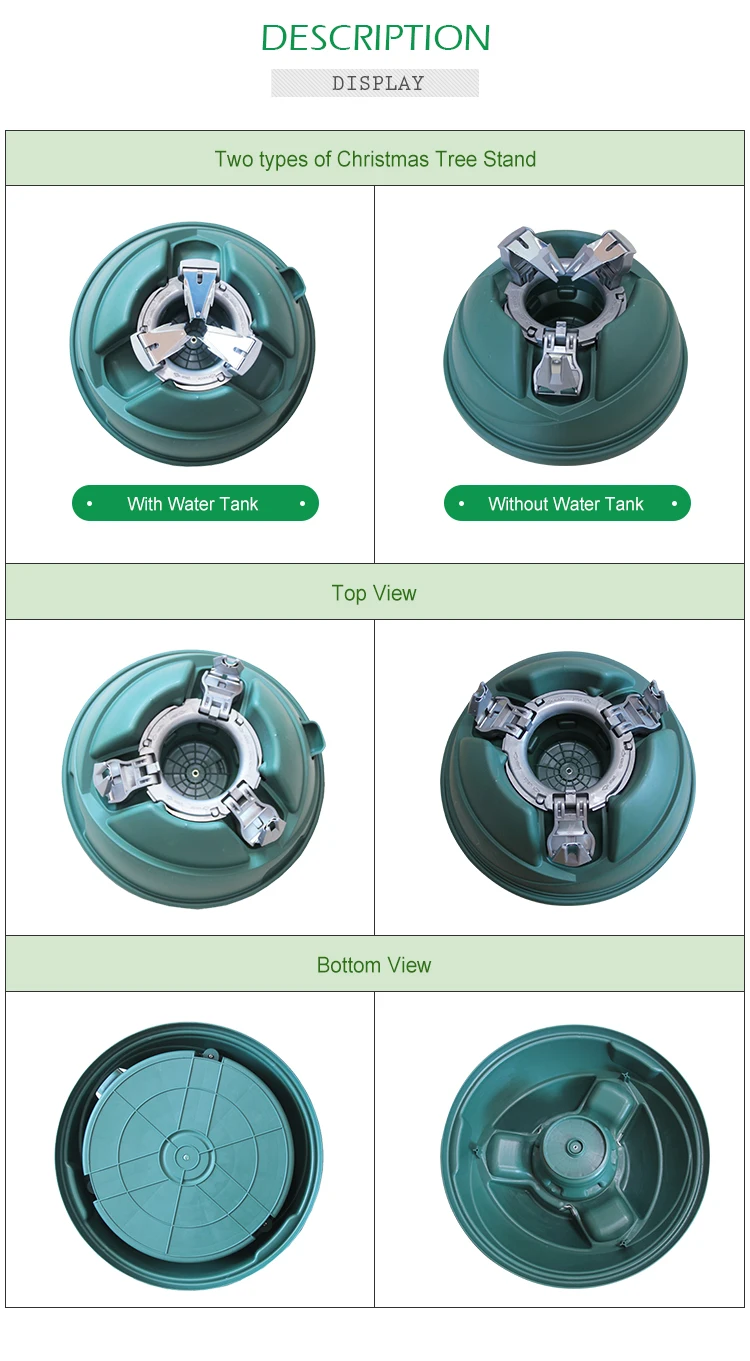 DESCRIPTION

DISPLAY

Two types of Christmas Tree Stand

• With Water Tank •

• Without Water Tank •

Top View

Bottom View