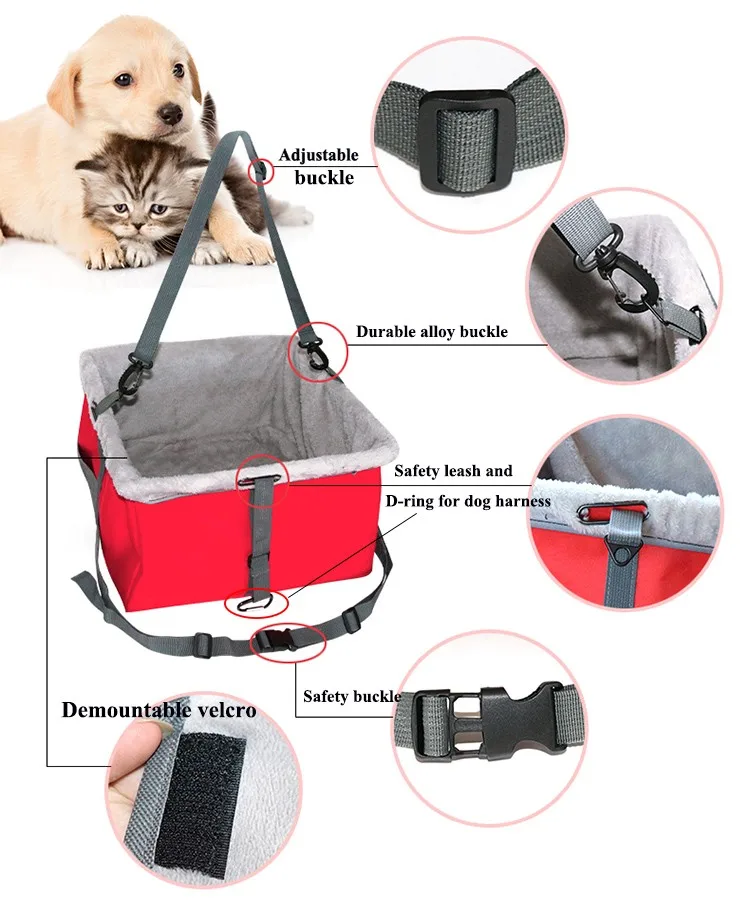 Adjustable buckle

Durable alloy buckle

Safety leash and

D-ring for dog harness

Safety buckle

Demountable velcro