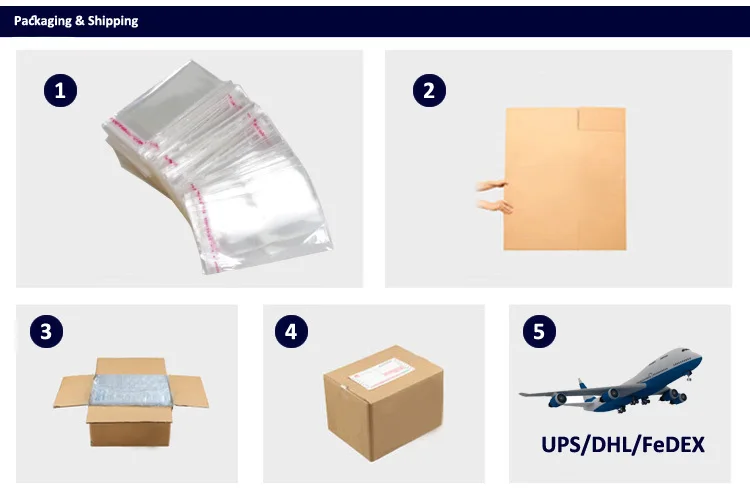 Packaging & Shipping

1

2

3

4

5

UPS/DHL/FeDEX