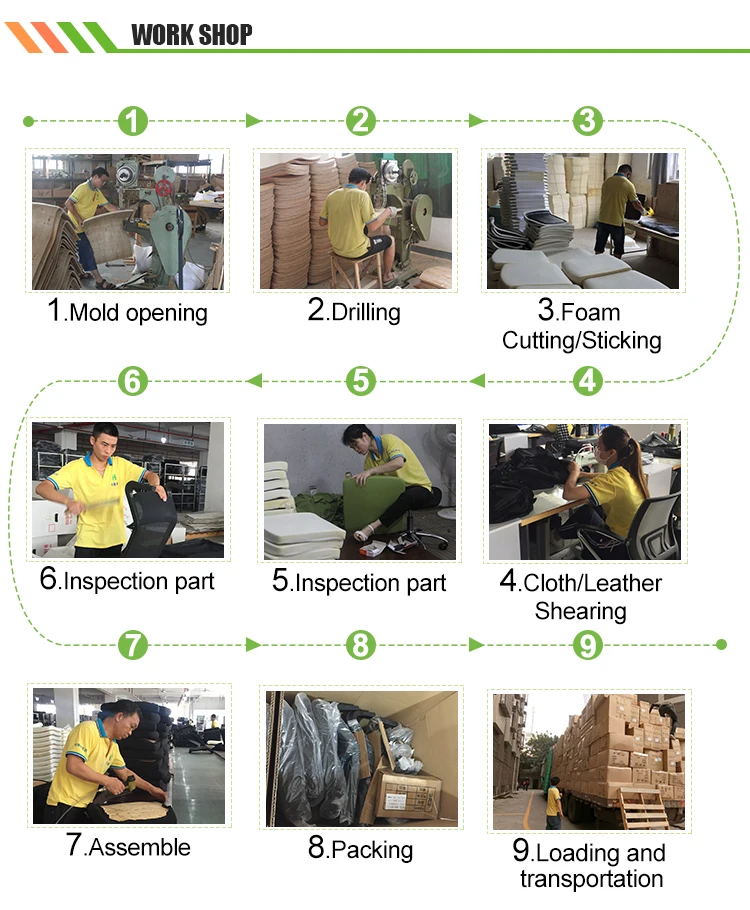 WORK SHOP

1 2 3

1.Mold opening

2.Drilling

3.Foam Cutting/Sticking

6 5 4

6.Inspection part

5.Inspection part

4.Cloth/Leather Shearing

7 8 9

7.Assemble

8.Packing

9.Loading and transportation