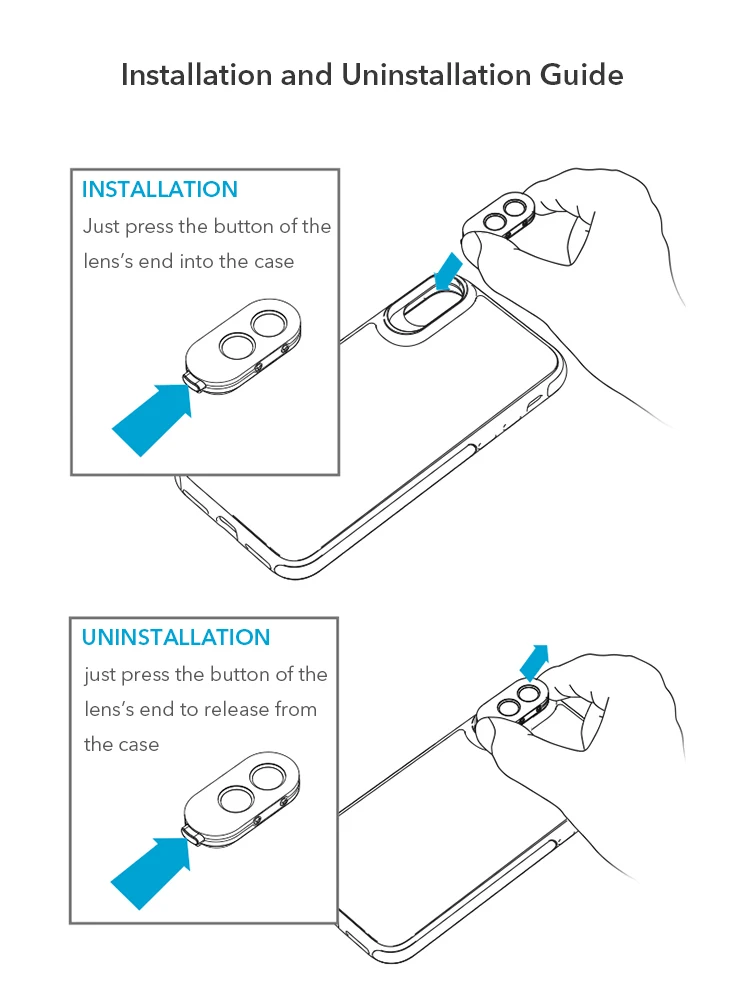 Installation and Uninstallation Guide

INSTALLATION
Just press the button of the lens's end into the case

UNINSTALLATION
just press the button of the lens's end to release from the case