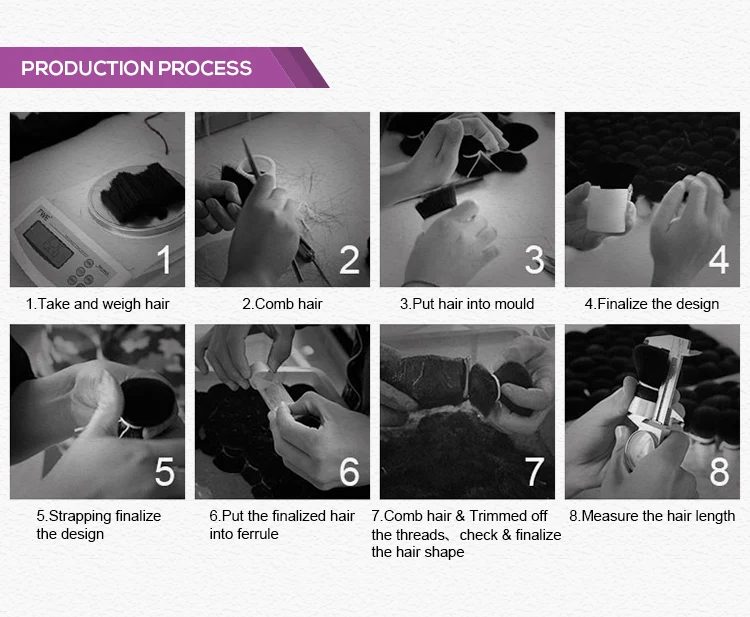 PRODUCTION PROCESS

FWE

1

1.Take and weigh hair

2

2.Comb hair

3

3.Put hair into mould

4

4.Finalize the design

5

5.Strapping finalize the design

6

6.Put the finalized hair into ferrule

7

7.Comb hair & Trimmed off the threads、check & finalize the hair shape

8

8.Measure the hair length