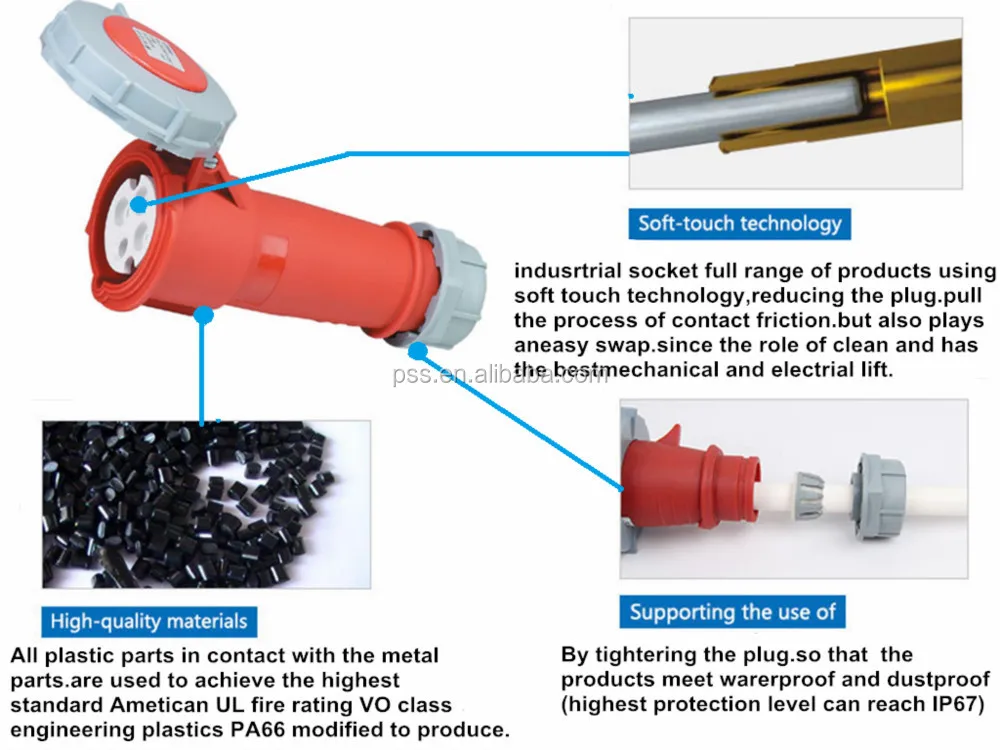 Soft-touch technology

indusrtrial socket full range of products using soft touch technology,reducing the plug.pull the process of contact friction.but also plays aneasy swap.since the role of clean and has the bestmechanical and electrial lift.

pss.en.alibaba.com

High-quality materials

All plastic parts in contact with the metal parts.are used to achieve the highest standard Ametican UL fire rating VO class engineering plastics PA66 modified to produce.

Supporting the use of

By tightering the plug.so that the products meet warerproof and dustproof (highest protection level can reach IP67)