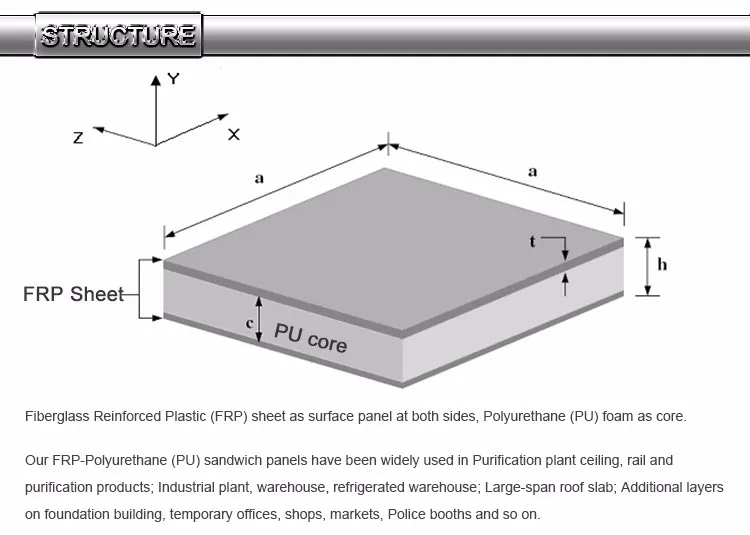 STRUCTURE

Y

Z

X

a

a

t

h

FRP Sheet

c

PU core

Fiberglass Reinforced Plastic (FRP) sheet as surface panel at both sides, Polyurethane (PU) foam as core.

Our FRP-Polyurethane (PU) sandwich panels have been widely used in Purification plant ceiling, rail and purification products; Industrial plant, warehouse, refrigerated warehouse; Large-span roof slab; Additional layers on foundation building, temporary offices, shops, markets, Police booths and so on.