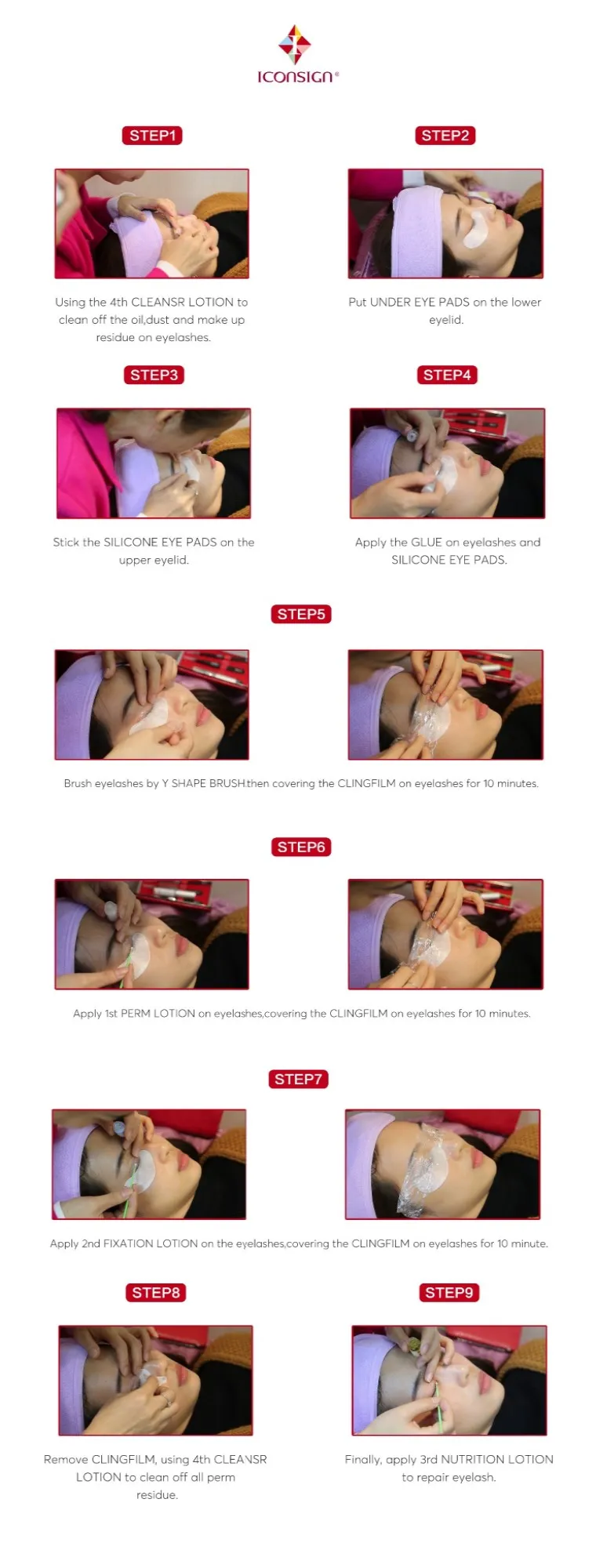 ICONSIGN®

STEP1

Using the 4th CLEANSR LOTION to clean off the oil,dust and make up residue on eyelashes.

STEP2

Put UNDER EYE PADS on the lower eyelid.

STEP3

Stick the SILICONE EYE PADS on the upper eyelid.

STEP4

Apply the GLUE on eyelashes and SILICONE EYE PADS.

STEP5

Brush eyelashes by Y SHAPE BRUSH.then covering the CLINGFILM on eyelashes for 10 minutes.

STEP6

Apply 1st PERM LOTION on eyelashes,covering the CLINGFILM on eyelashes for 10 minutes.

STEP7

Apply 2nd FIXATION LOTION on the eyelashes,covering the CLINGFILM on eyelashes for 10 minute.

STEP8

Remove CLINGFILM, using 4th CLEANSR LOTION to clean off all perm residue.

STEP9

Finally, apply 3rd NUTRITION LOTION to repair eyelash.