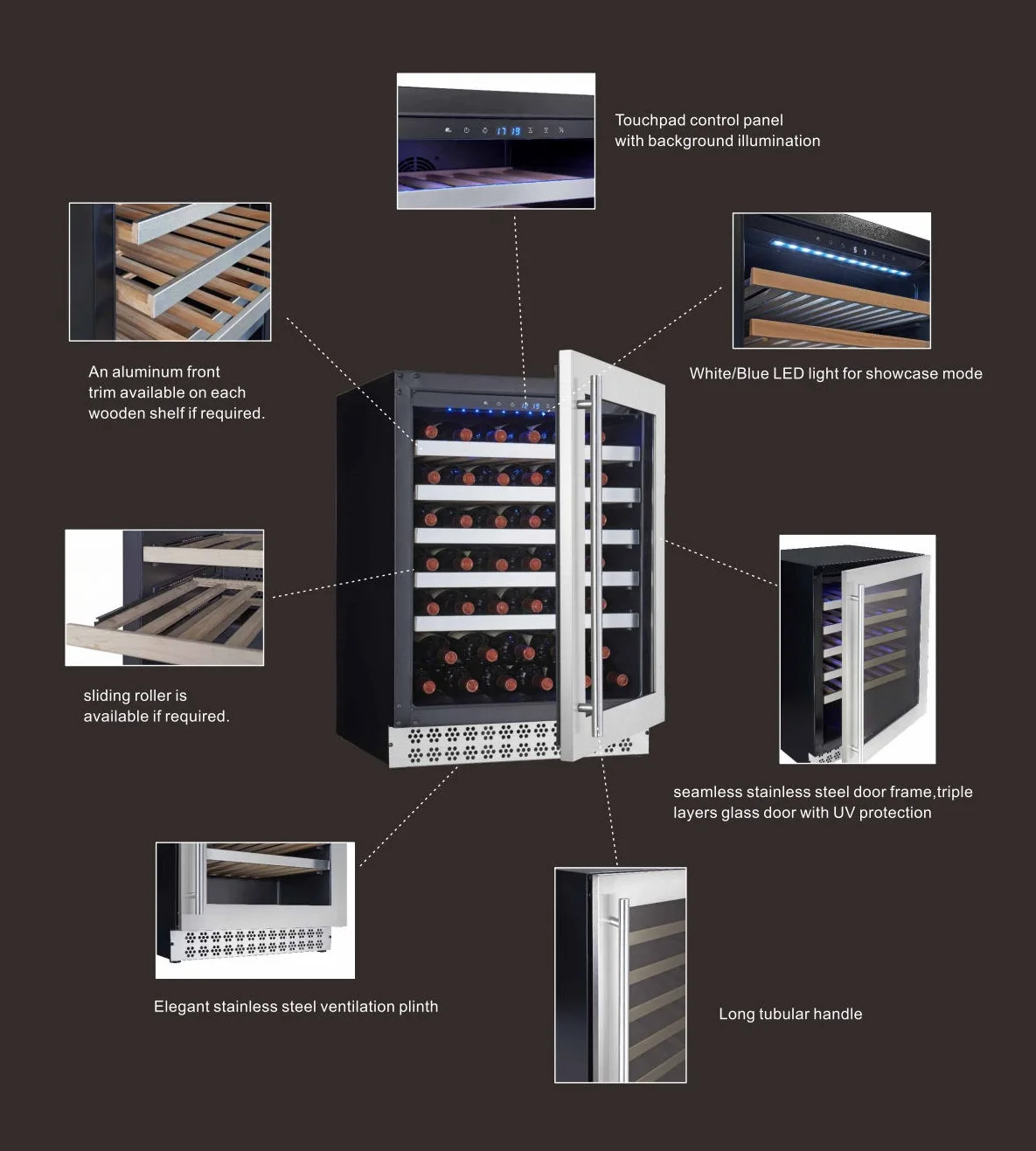 Touchpad control panel
with background illumination

An aluminum front trim available on each wooden shelf if required.

White/Blue LED light for showcase mode

sliding roller is available if required.

seamless stainless steel door frame,triple layers glass door with UV protection

Elegant stainless steel ventilation plinth

Long tubular handle