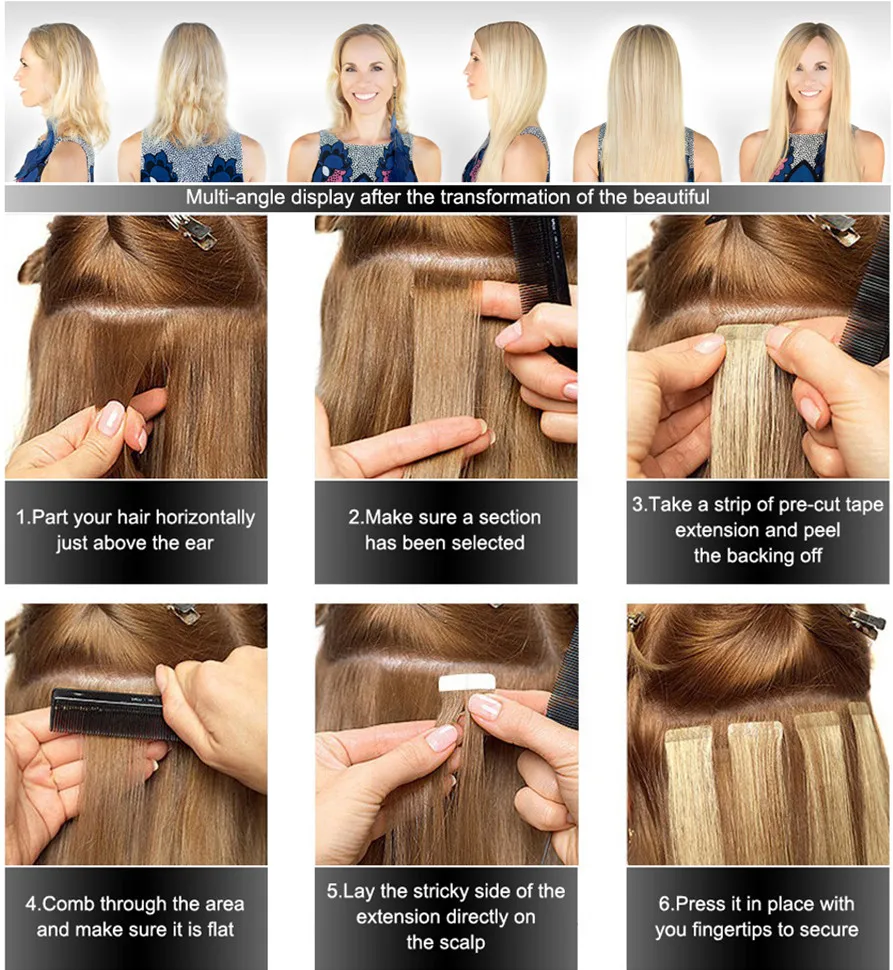 Multi-angle display after the transformation of the beautiful

1.Part your hair horizontally just above the ear

2.Make sure a section has been selected

3.Take a strip of pre-cut tape extension and peel the backing off

4.Comb through the area and make sure it is flat

5.Lay the stricky side of the extension directly on the scalp

6.Press it in place with you fingertips to secure