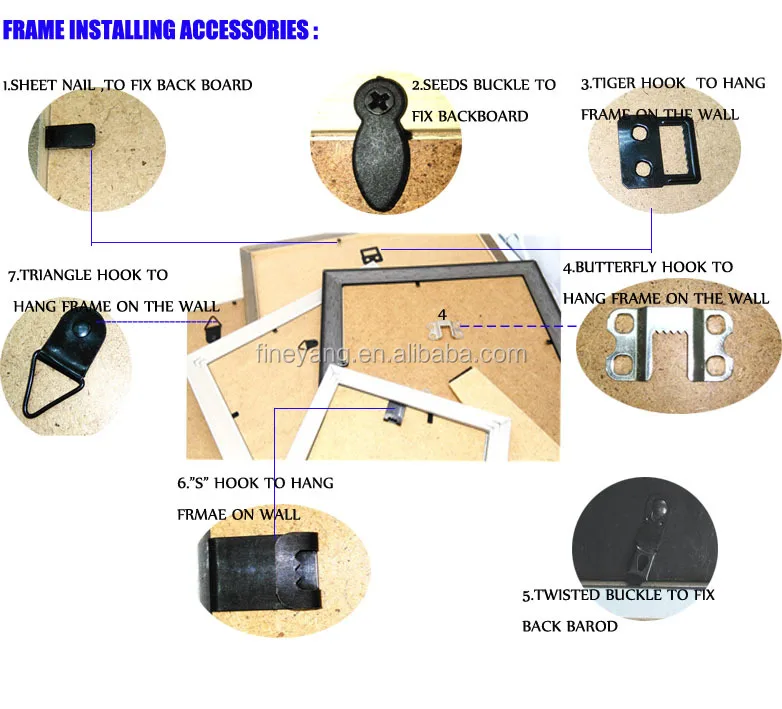 FRAME INSTALLING ACCESSORIES :

1.SHEET NAIL ,TO FIX BACK BOARD

2.SEEDS BUCKLE TO FIX BACKBOARD

3.TIGER HOOK TO HANG FRAME ON THE WALL

7.TRIANGLE HOOK TO HANG FRAME ON THE WALL

4.BUTTERFLY HOOK TO HANG FRAME ON THE WALL

4

fineyang.en.alibaba.com

6."S" HOOK TO HANG FRMAE ON WALL

5.TWISTED BUCKLE TO FIX BACK BAROD