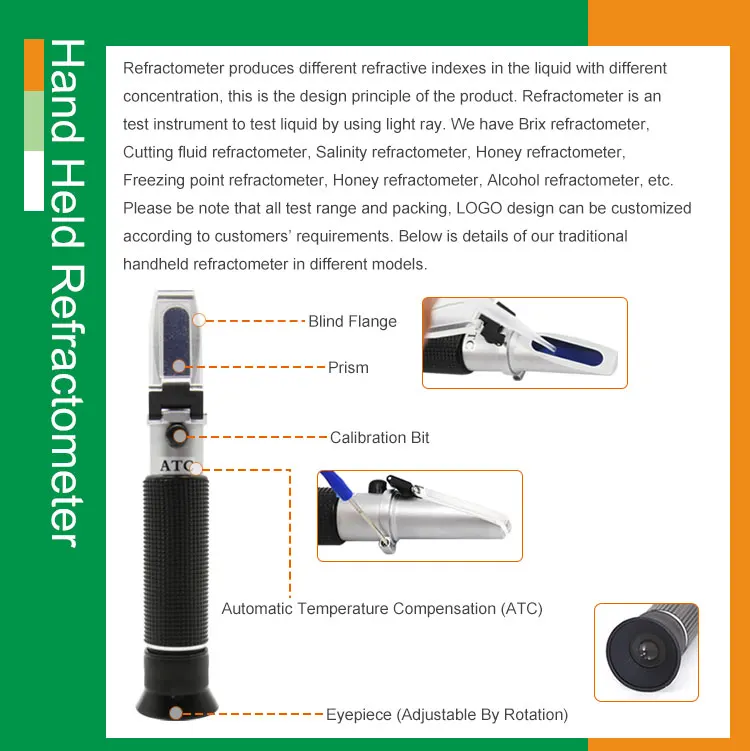 Hand Held Refractometer

Refractometer produces different refractive indexes in the liquid with different concentration, this is the design principle of the product. Refractometer is an test instrument to test liquid by using light ray. We have Brix refractometer, Cutting fluid refractometer, Salinity refractometer, Honey refractometer, Freezing point refractometer, Honey refractometer, Alcohol refractometer, etc. Please be note that all test range and packing, LOGO design can be customized according to customers' requirements. Below is details of our traditional handheld refractometer in different models.

Blind Flange

Prism

Calibration Bit

ATC

Automatic Temperature Compensation (ATC)

Eyepiece (Adjustable By Rotation)