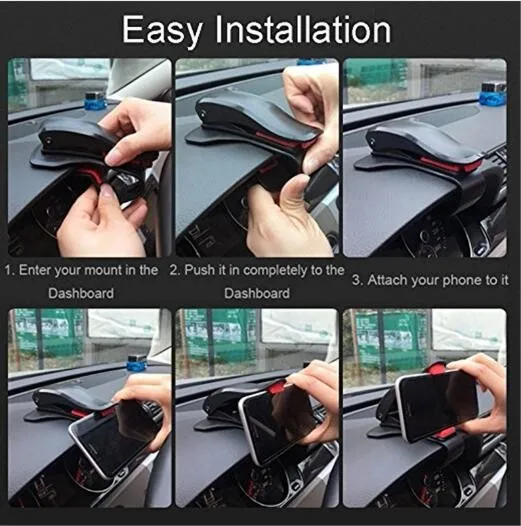 Easy Installation

1. Enter your mount in the Dashboard

2. Push it in completely to the Dashboard

3. Attach your phone to it