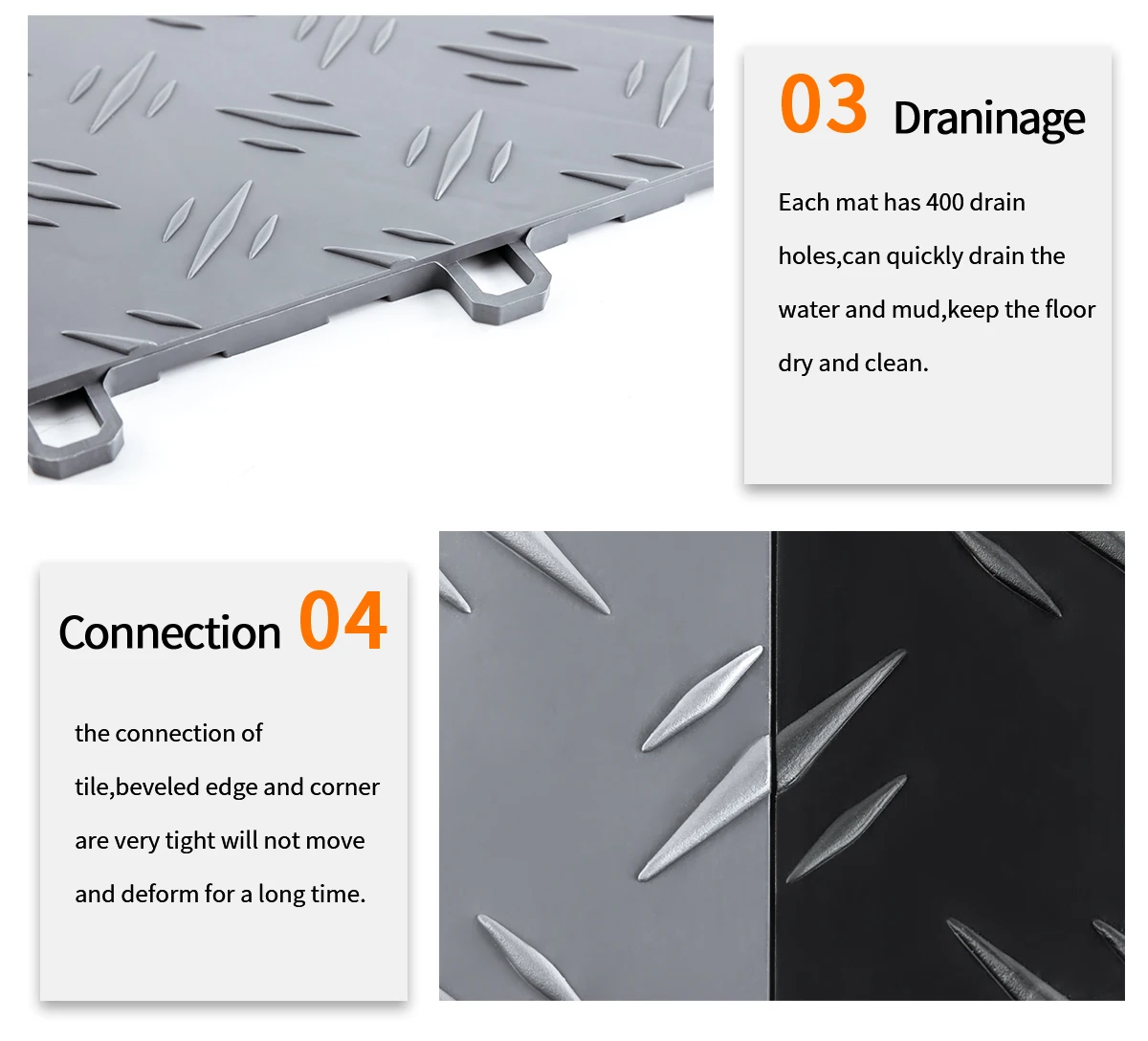 03 Draninage

Each mat has 400 drain holes,can quickly drain the water and mud,keep the floor dry and clean.

Connection 04

the connection of tile,beveled edge and corner are very tight will not move and deform for a long time.