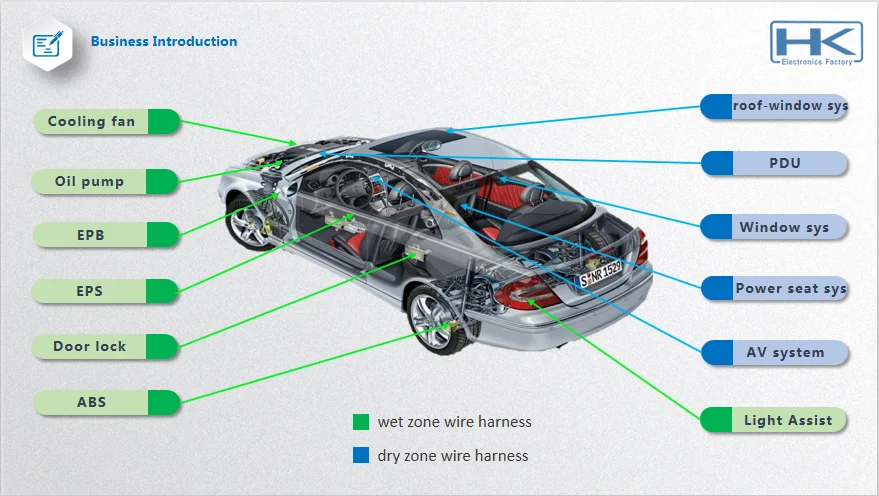 Business Introduction

HK
Electronics Factory

Cooling fan

Oil pump

EPB

EPS

Door lock

ABS

roof-window sys

PDU

Window sys

Power seat sys

AV system

Light Assist

S NR 1529

wet zone wire harness

dry zone wire harness