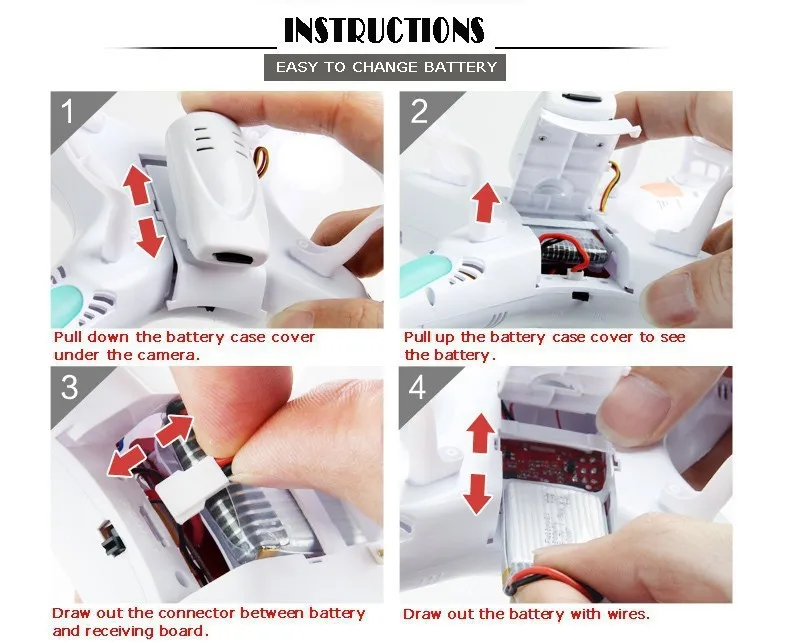 INSTRUCTIONS

EASY TO CHANGE BATTERY

1

Pull down the battery case cover under the camera.

2

Pull up the battery case cover to see the battery.

3

Draw out the connector between battery and receiving board.

4

Draw out the battery with wires.