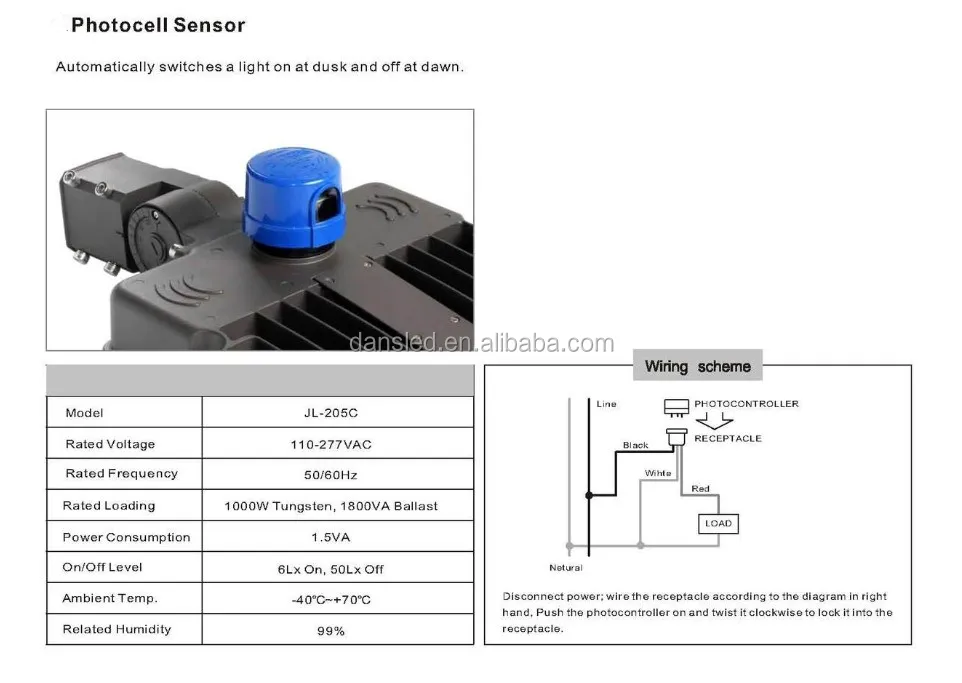 Photocell Sensor

Automatically switches a light on at dusk and off at dawn.

dansled.en.alibaba.com

| Model | JL-205C |
|---|---|
| Rated Voltage | 110-277VAC |
| Rated Frequency | 50/60Hz |
| Rated Loading | 1000W Tungsten, 1800VA Ballast |
| Power Consumption | 1.5VA |
| On/Off Level | 6Lx On, 50Lx Off |
| Ambient Temp. | -40℃~+70℃ |
| Related Humidity | 99% |

Wiring scheme

Line
PHOTOCONTROLLER
RECEPTACLE
Black
White
Red
LOAD
Netural

Disconnect power; wire the receptacle according to the diagram in right hand, Push the photocontroller on and twist it clockwise to lock it into the receptacle.