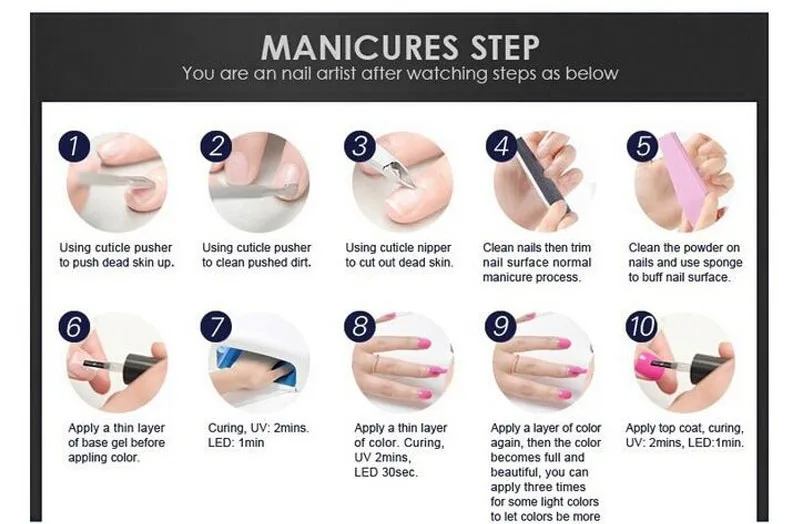 MANICURES STEP
You are an nail artist after watching steps as below

1
Using cuticle pusher to push dead skin up.

2
Using cuticle pusher to clean pushed dirt.

3
Using cuticle nipper to cut out dead skin.

4
Clean nails then trim nail surface normal manicure process.

5
Clean the powder on nails and use sponge to buff nail surface.

6
Apply a thin layer of base gel before appling color.

7
Curing, UV: 2mins. LED: 1min

8
Apply a thin layer of color. Curing, UV 2mins, LED 30sec.

9
Apply a layer of color again, then the color becomes full and beautiful, you can apply three times for some light colors to let colors be more

10
Apply top coat, curing, UV: 2mins, LED:1min.