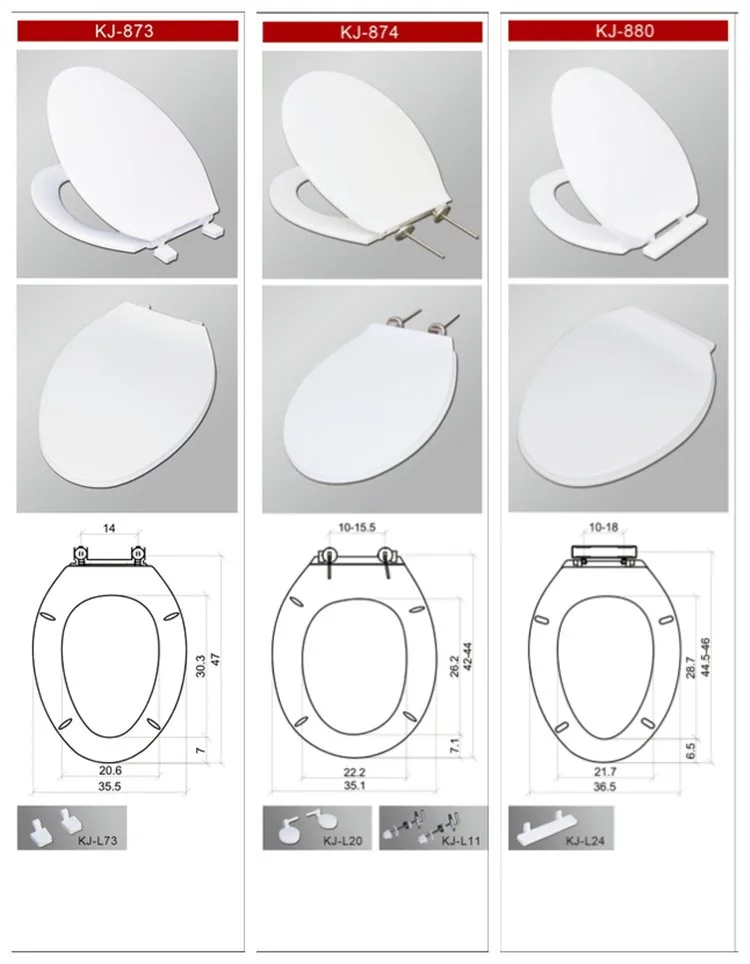 KJ-873

14

30.3

47

7

20.6

35.5

KJ-L73

KJ-874

10-15.5

26.2

42-44

7.1

22.2

35.1

KJ-L20

KJ-L11

KJ-880

10-18

28.7

44.5-46

6.5

21.7

36.5

KJ-L24