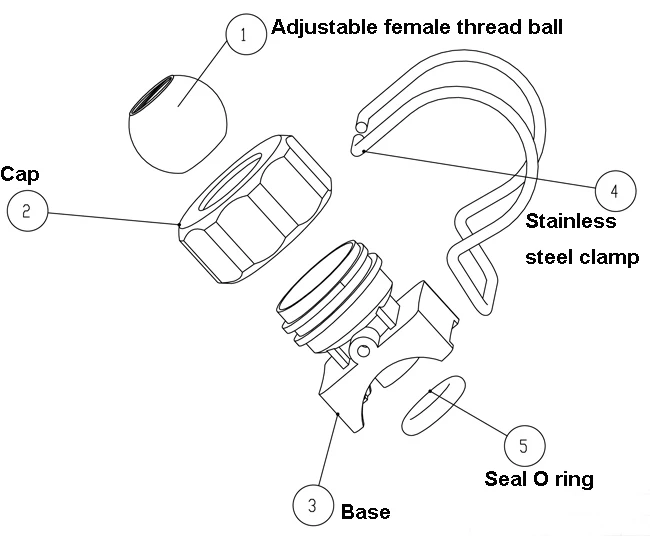 1 Adjustable female thread ball

Cap
2

4
Stainless
steel clamp

5
Seal O ring

3 Base