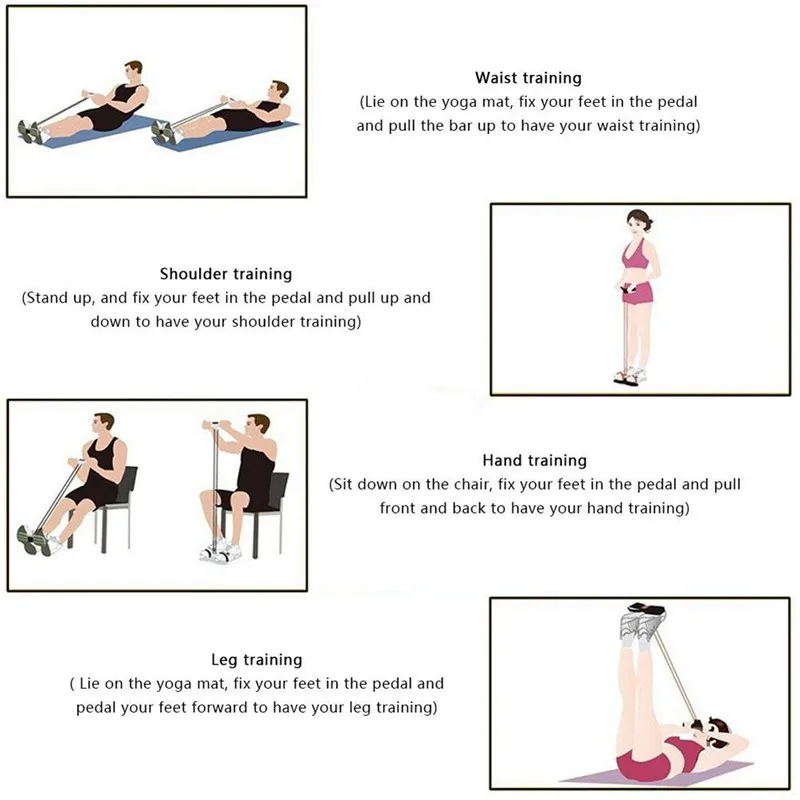 Waist training
(Lie on the yoga mat, fix your feet in the pedal and pull the bar up to have your waist training)

Shoulder training
(Stand up, and fix your feet in the pedal and pull up and down to have your shoulder training)

Hand training
(Sit down on the chair, fix your feet in the pedal and pull front and back to have your hand training)

Leg training
( Lie on the yoga mat, fix your feet in the pedal and pedal your feet forward to have your leg training)