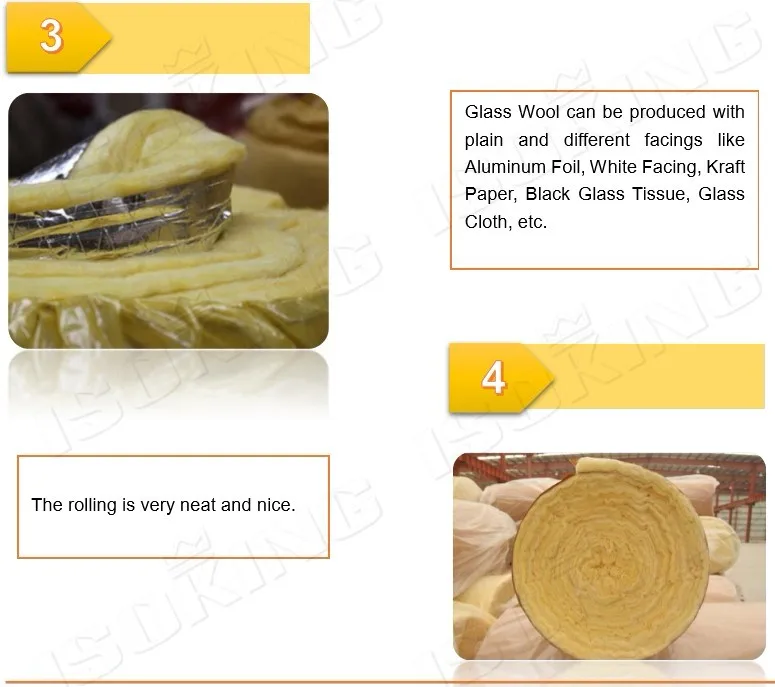 3

Glass Wool can be produced with plain and different facings like Aluminum Foil, White Facing, Kraft Paper, Black Glass Tissue, Glass Cloth, etc.

4

The rolling is very neat and nice.

ISOKING