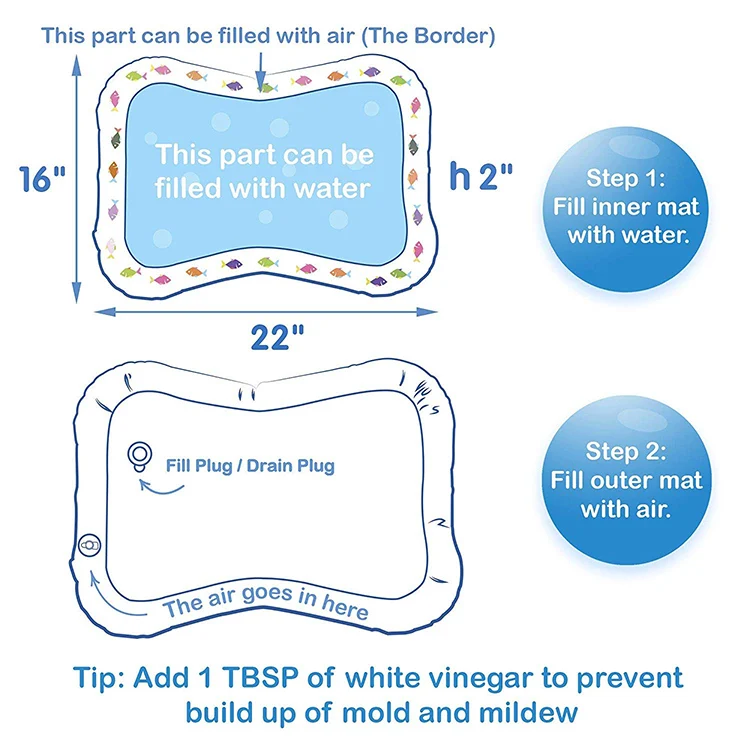 This part can be filled with air (The Border)

16"

This part can be filled with water

h 2"

22"

Step 1: Fill inner mat with water.

Fill Plug / Drain Plug

The air goes in here

Step 2: Fill outer mat with air.

Tip: Add 1 TBSP of white vinegar to prevent build up of mold and mildew