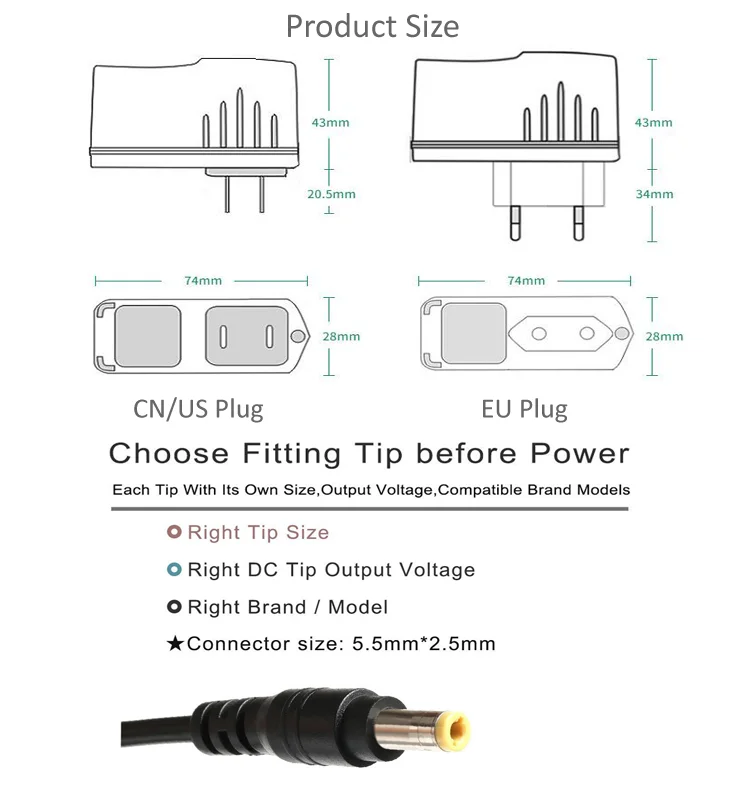 Product Size

43mm

20.5mm

43mm

34mm

74mm

28mm

74mm

28mm

CN/US Plug

EU Plug

Choose Fitting Tip before Power

Each Tip With Its Own Size,Output Voltage,Compatible Brand Models

Right Tip Size

Right DC Tip Output Voltage

Right Brand / Model

★Connector size: 5.5mm*2.5mm