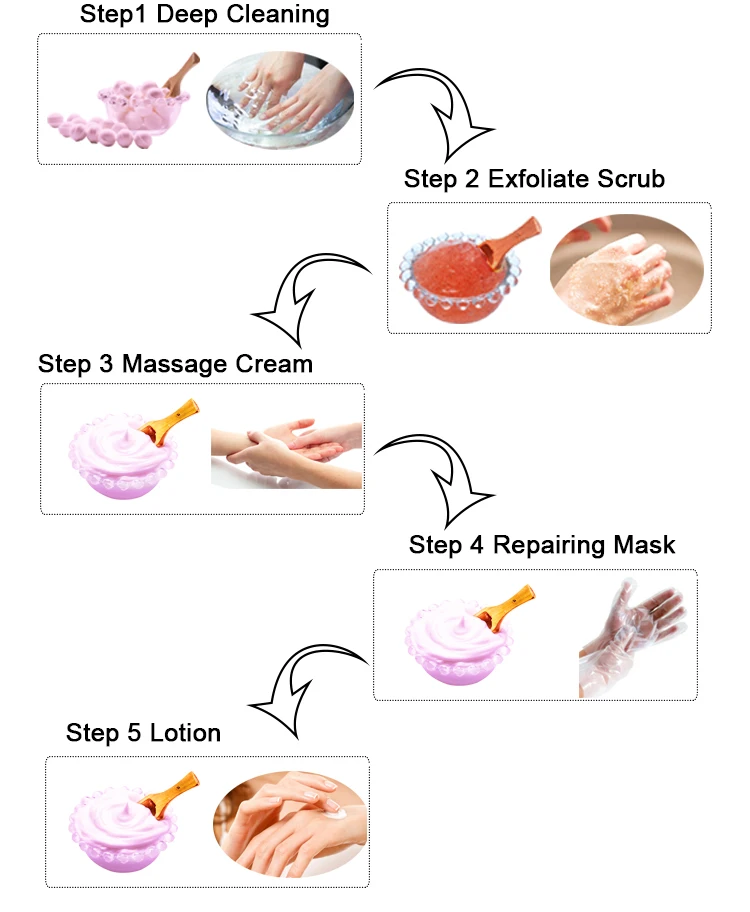 Step1 Deep Cleaning

Step 2 Exfoliate Scrub

Step 3 Massage Cream

Step 4 Repairing Mask

Step 5 Lotion