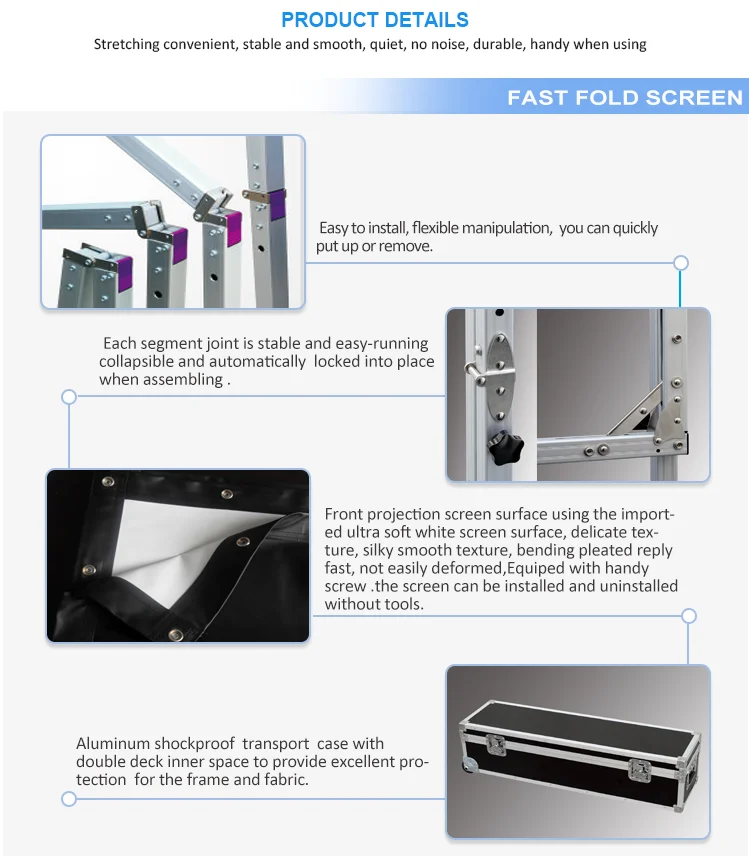 PRODUCT DETAILS

Stretching convenient, stable and smooth, quiet, no noise, durable, handy when using

FAST FOLD SCREEN

Easy to install, flexible manipulation, you can quickly put up or remove.

Each segment joint is stable and easy-running collapsible and automatically locked into place when assembling .

Front projection screen surface using the imported ultra soft white screen surface, delicate texture, silky smooth texture, bending pleated reply fast, not easily deformed,Equiped with handy screw .the screen can be installed and uninstalled without tools.

Aluminum shockproof transport case with double deck inner space to provide excellent protection for the frame and fabric.