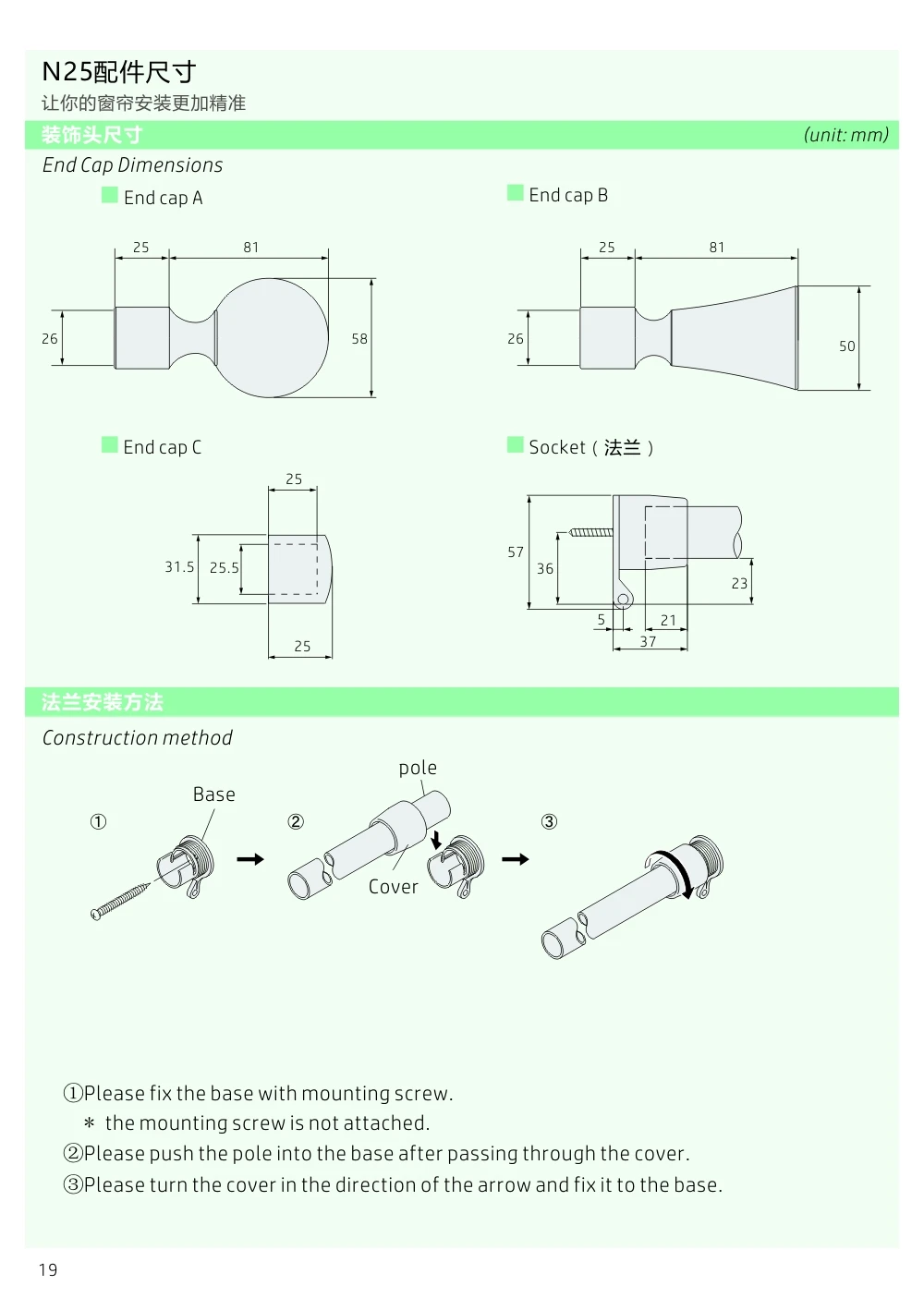 N25配件尺寸
让你的窗帘安装更加精准

装饰头尺寸 (unit: mm)

End Cap Dimensions

End cap A

25 81

26 58

End cap B

25 81

26 50

End cap C

25

31.5 25.5

25

Socket（法兰）

57 36

23

5 21

37

法兰安装方法

Construction method

① Base

② pole

Cover

③

①Please fix the base with mounting screw.
＊ the mounting screw is not attached.
②Please push the pole into the base after passing through the cover.
③Please turn the cover in the direction of the arrow and fix it to the base.

19