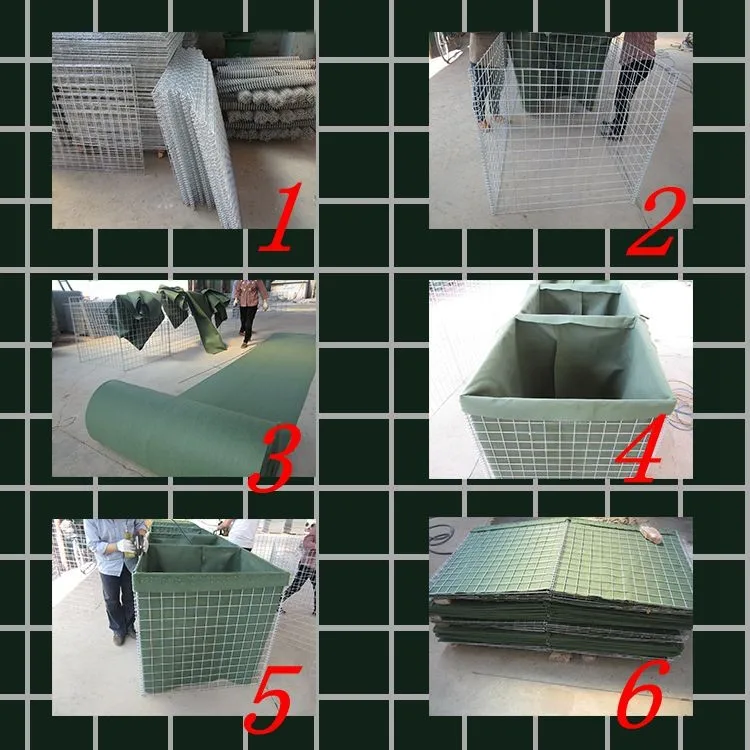 1

2

3

4

5

6