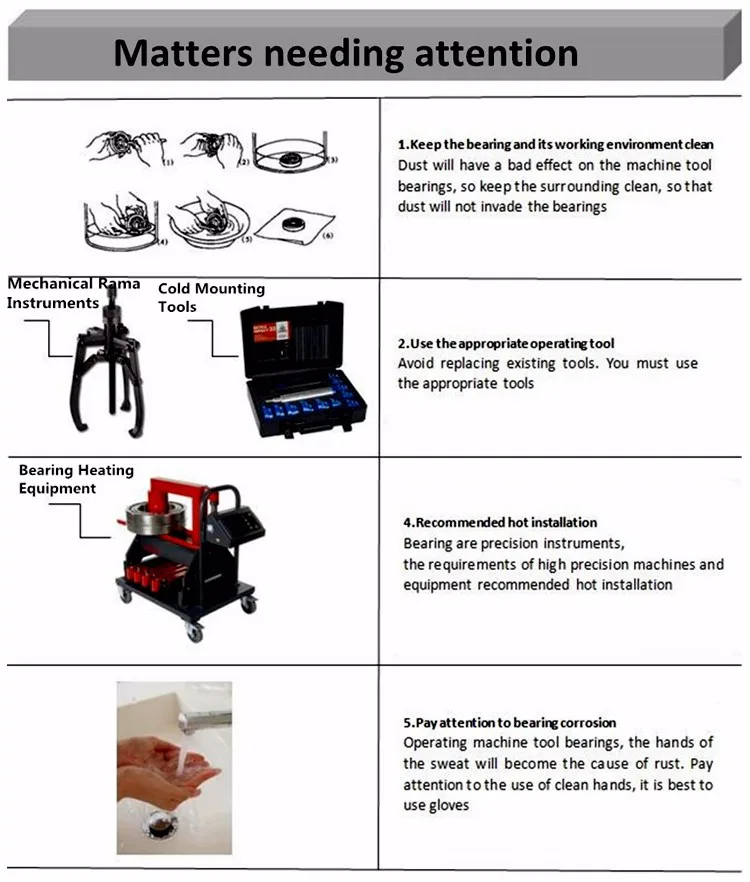 Matters needing attention

(1) (2) (3) (4) (5) (6)

1.Keep the bearing and its working environment clean
Dust will have a bad effect on the machine tool bearings, so keep the surrounding clean, so that dust will not invade the bearings

Mechanical Rama Instruments

Cold Mounting Tools

2.Use the appropriate operating tool
Avoid replacing existing tools. You must use the appropriate tools

Bearing Heating Equipment

4.Recommended hot installation
Bearing are precision instruments, the requirements of high precision machines and equipment recommended hot installation

5.Pay attention to bearing corrosion
Operating machine tool bearings, the hands of the sweat will become the cause of rust. Pay attention to the use of clean hands, it is best to use gloves