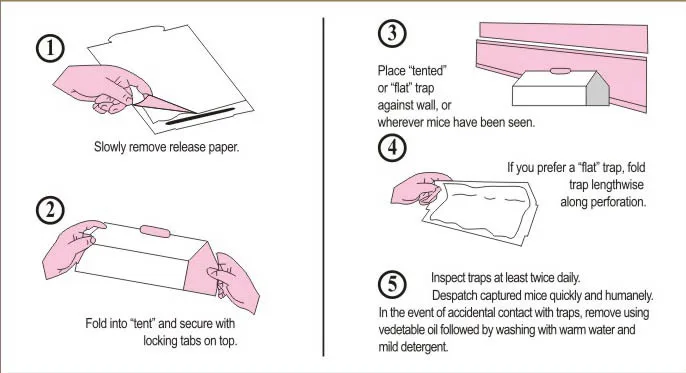 1

Slowly remove release paper.

2

Fold into "tent" and secure with locking tabs on top.

3

Place "tented" or "flat" trap against wall, or wherever mice have been seen.

4

If you prefer a "flat" trap, fold trap lengthwise along perforation.

5

Inspect traps at least twice daily.
Despatch captured mice quickly and humanely.
In the event of accidental contact with traps, remove using vedetable oil followed by washing with warm water and mild detergent.