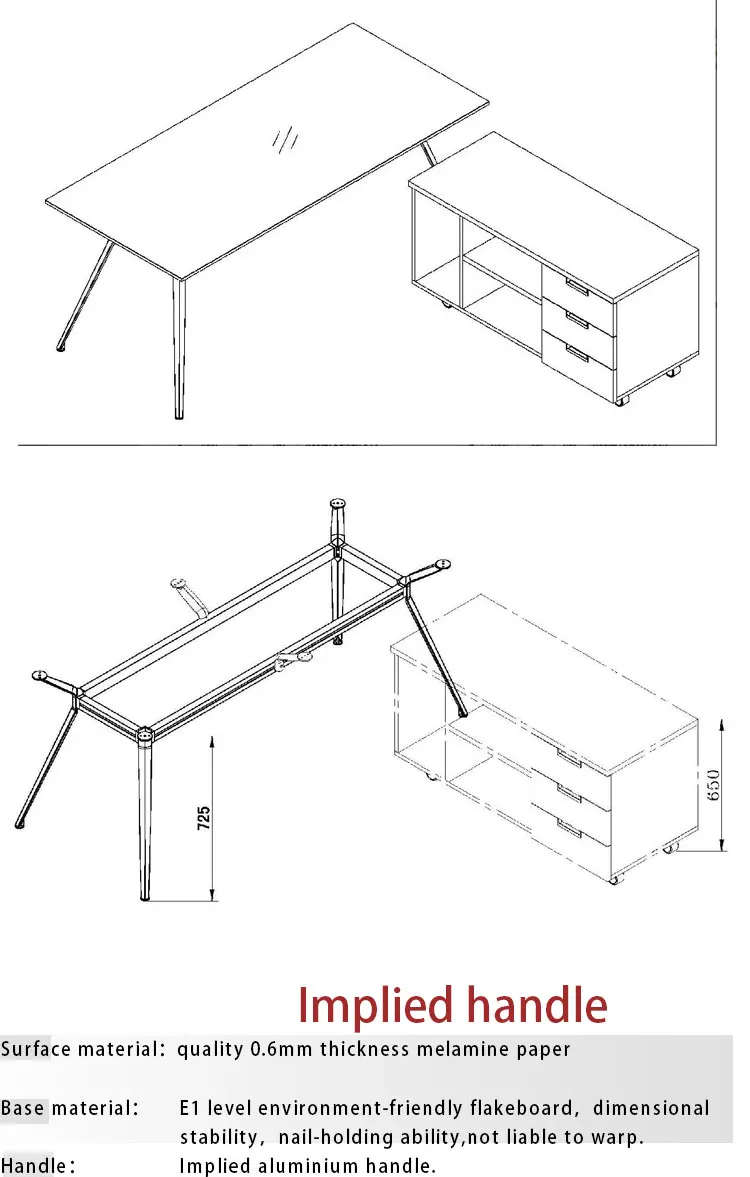 725

650

Implied handle

Surface material: quality 0.6mm thickness melamine paper

Base material: E1 level environment-friendly flakeboard, dimensional stability, nail-holding ability,not liable to warp.

Handle: Implied aluminium handle.