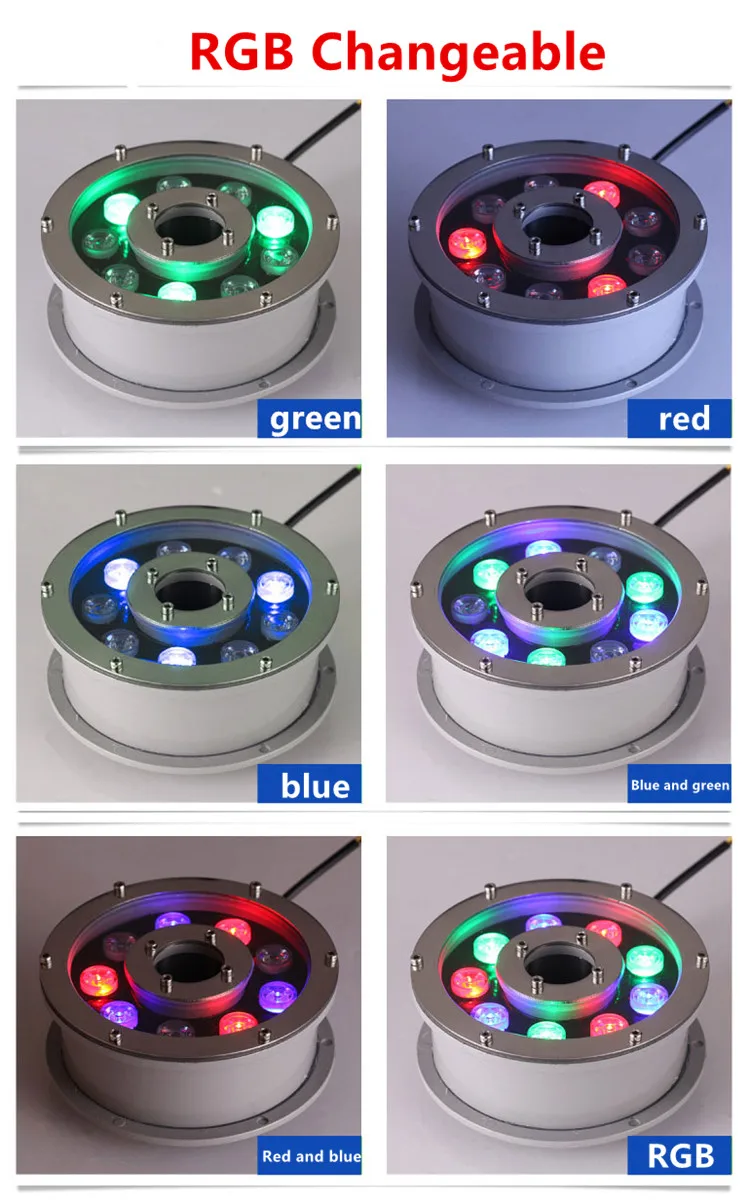 RGB Changeable

green

red

blue

Blue and green

Red and blue

RGB