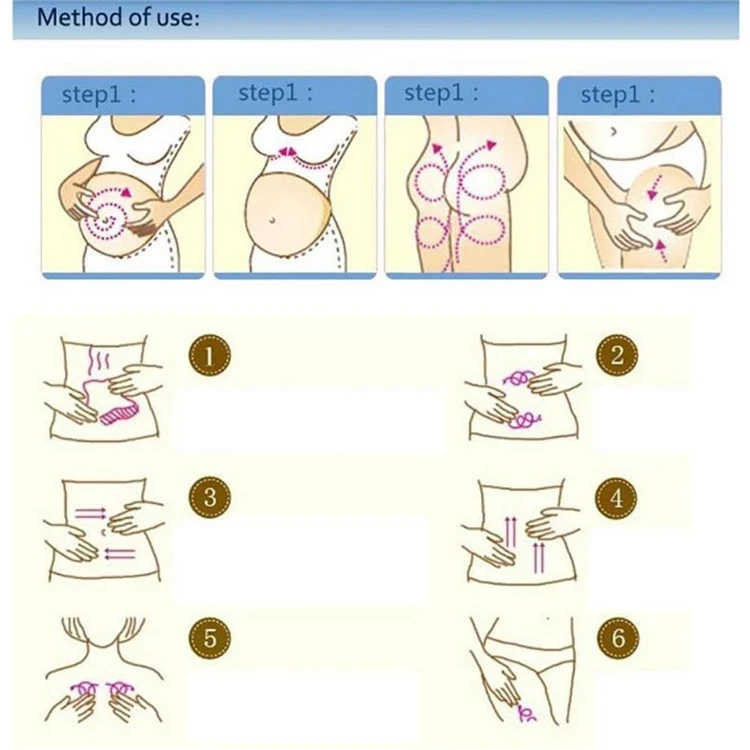 Method of use:

step1 :

step1 :

step1 :

step1 :

1

2

3

4

5

6