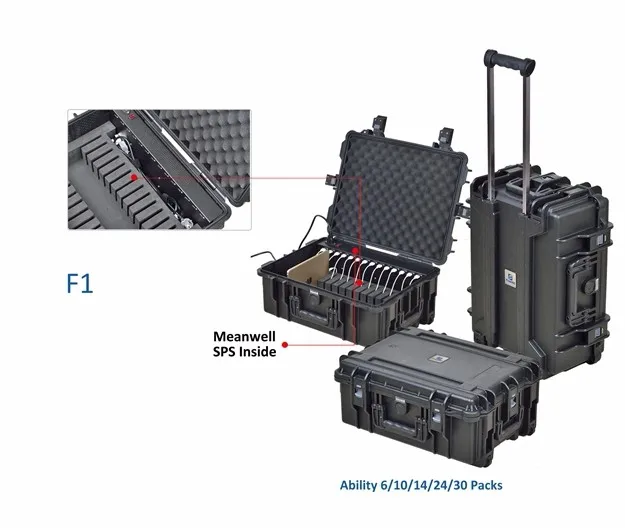 F1

Meanwell
SPS Inside

Ability 6/10/14/24/30 Packs