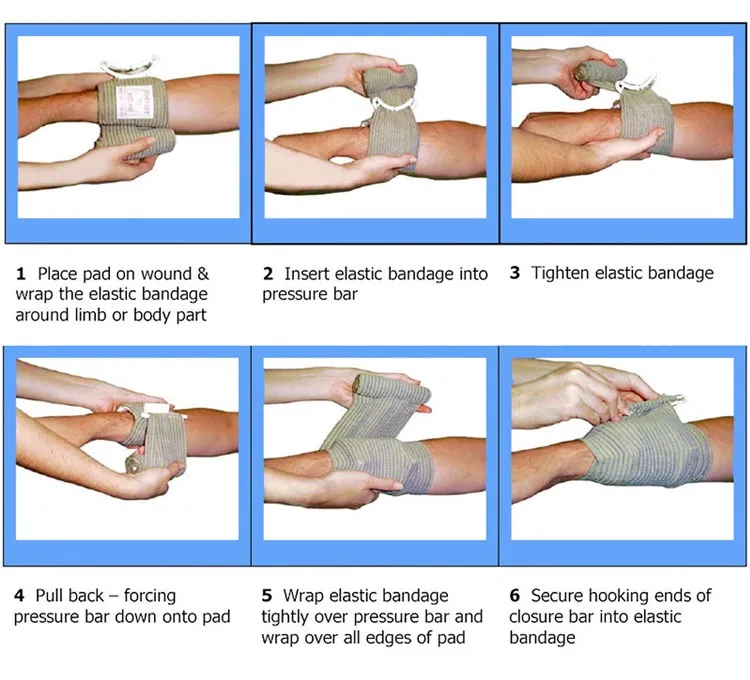 1 Place pad on wound & wrap the elastic bandage around limb or body part

2 Insert elastic bandage into pressure bar

3 Tighten elastic bandage

4 Pull back – forcing pressure bar down onto pad

5 Wrap elastic bandage tightly over pressure bar and wrap over all edges of pad

6 Secure hooking ends of closure bar into elastic bandage