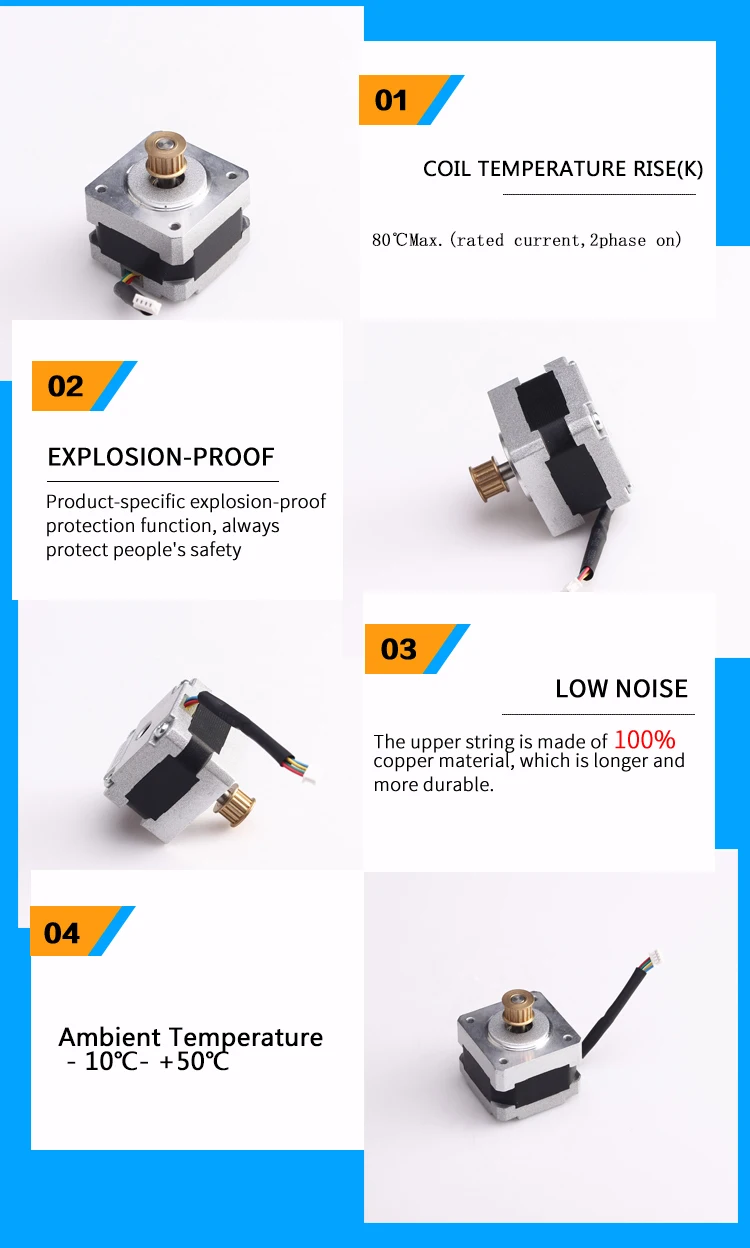 01

COIL TEMPERATURE RISE(K)

80℃Max.(rated current,2phase on)

02

EXPLOSION-PROOF

Product-specific explosion-proof protection function, always protect people's safety

03

LOW NOISE

The upper string is made of 100% copper material, which is longer and more durable.

04

Ambient Temperature
- 10℃- +50℃