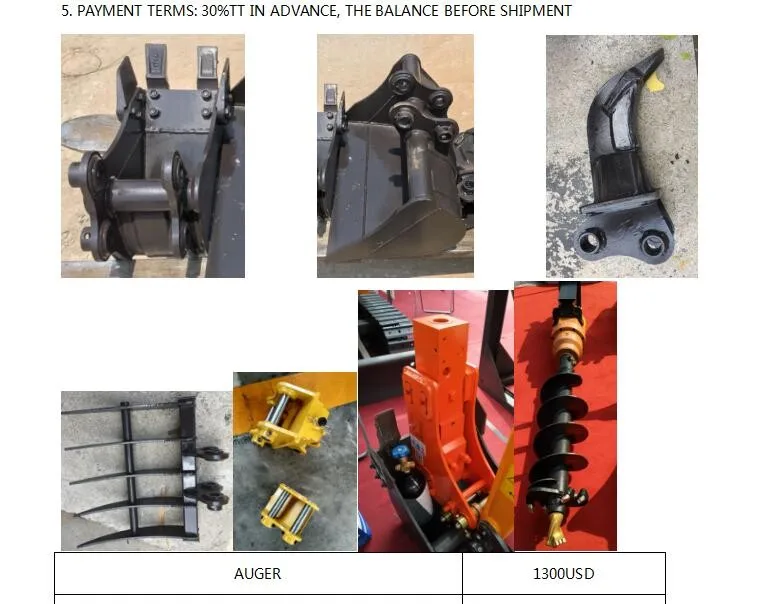 5. PAYMENT TERMS: 30%TT IN ADVANCE, THE BALANCE BEFORE SHIPMENT

| AUGER | 1300USD |
|---|---|