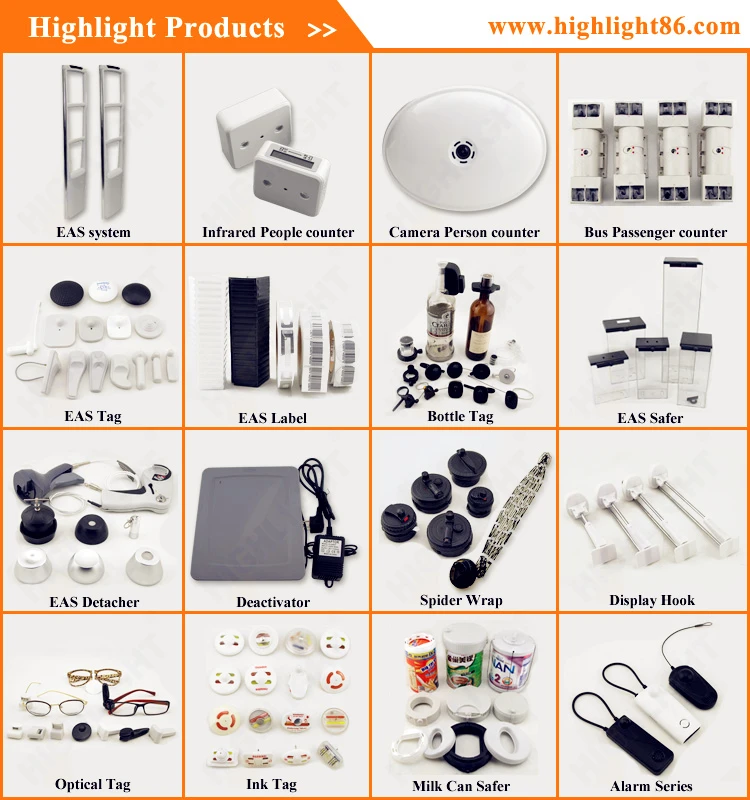 Highlight Products >>

www.highlight86.com

EAS system

Infrared People counter

Camera Person counter

Bus Passenger counter

EAS Tag

EAS Label

Bottle Tag

EAS Safer

EAS Detacher

Deactivator

Spider Wrap

Display Hook

Optical Tag

Ink Tag

Milk Can Safer

Alarm Series