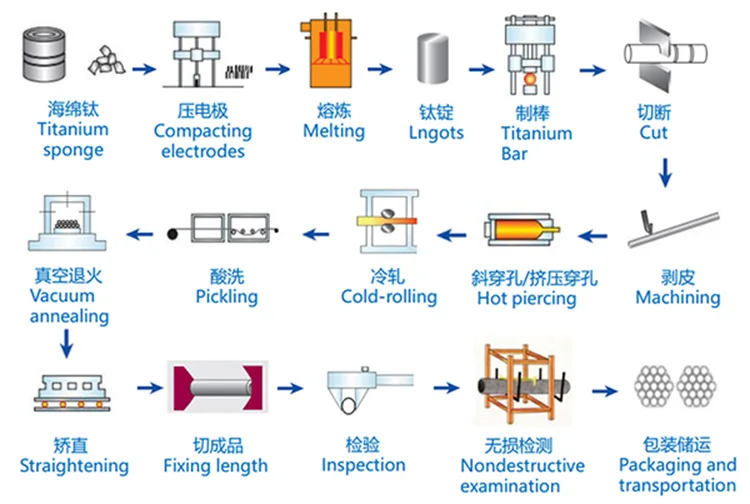 海绵钛
Titanium sponge

压电极
Compacting electrodes

熔炼
Melting

钛锭
Lngots

制棒
Titanium Bar

切断
Cut

剥皮
Machining

斜穿孔/挤压穿孔
Hot piercing

冷轧
Cold-rolling

酸洗
Pickling

真空退火
Vacuum annealing

矫直
Straightening

切成品
Fixing length

检验
Inspection

无损检测
Nondestructive examination

包装储运
Packaging and transportation