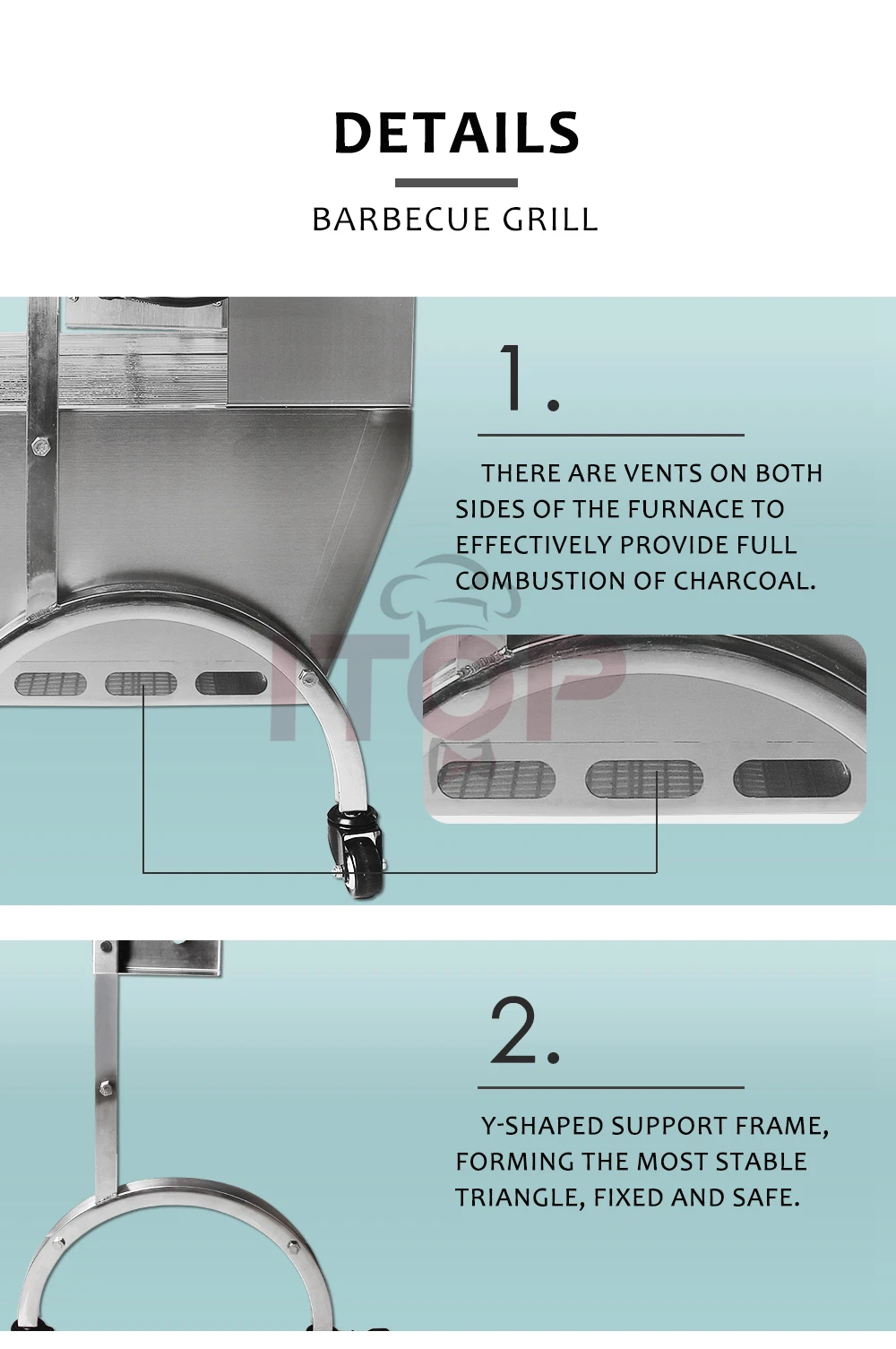 DETAILS

BARBECUE GRILL

1.

THERE ARE VENTS ON BOTH SIDES OF THE FURNACE TO EFFECTIVELY PROVIDE FULL COMBUSTION OF CHARCOAL.

ITOP

2.

Y-SHAPED SUPPORT FRAME, FORMING THE MOST STABLE TRIANGLE, FIXED AND SAFE.