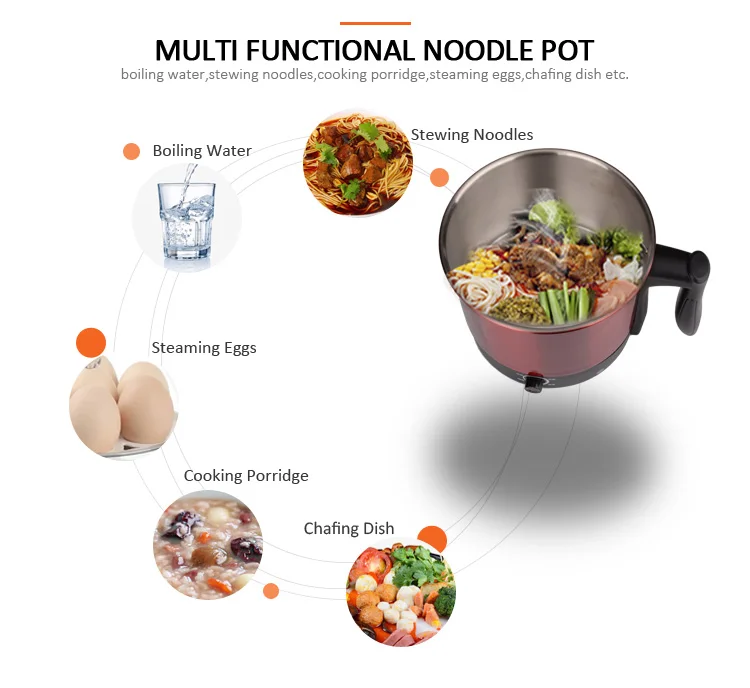 MULTI FUNCTIONAL NOODLE POT

boiling water,stewing noodles,cooking porridge,steaming eggs,chafing dish etc.

Boiling Water

Stewing Noodles

Steaming Eggs

Cooking Porridge

Chafing Dish