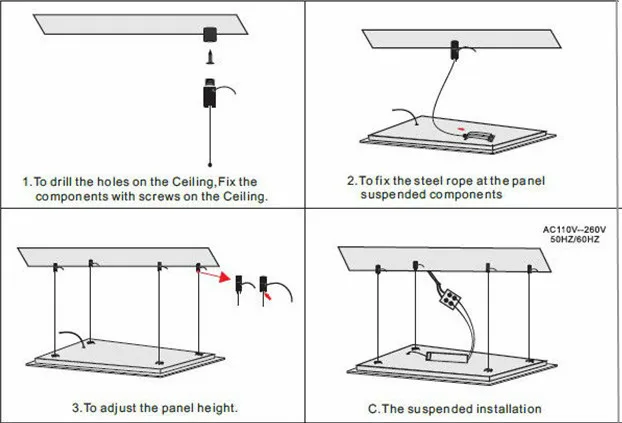 1.To drill the holes on the Ceiling,Fix the components with screws on the Ceiling.

2.To fix the steel rope at the panel suspended components

3.To adjust the panel height.

AC110V--260V
50HZ/60HZ

C.The suspended installation