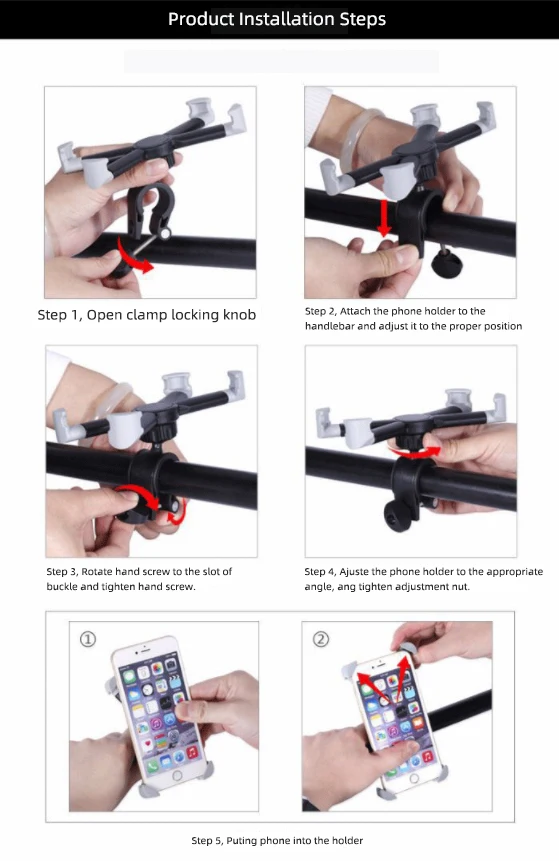 Product Installation Steps

Step 1, Open clamp locking knob

Step 2, Attach the phone holder to the handlebar and adjust it to the proper position

Step 3, Rotate hand screw to the slot of buckle and tighten hand screw.

Step 4, Ajuste the phone holder to the appropriate angle, ang tighten adjustment nut.

①

②

Step 5, Puting phone into the holder