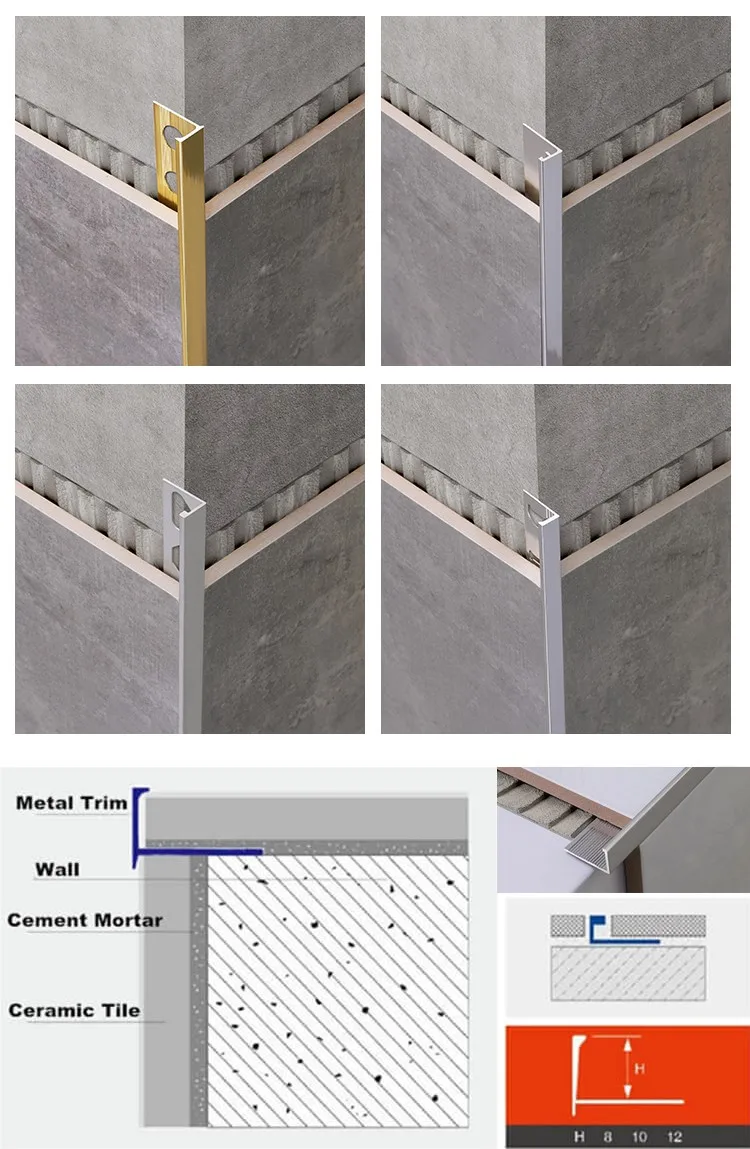 Metal Trim
Wall
Cement Mortar
Ceramic Tile

H

H 8 10 12