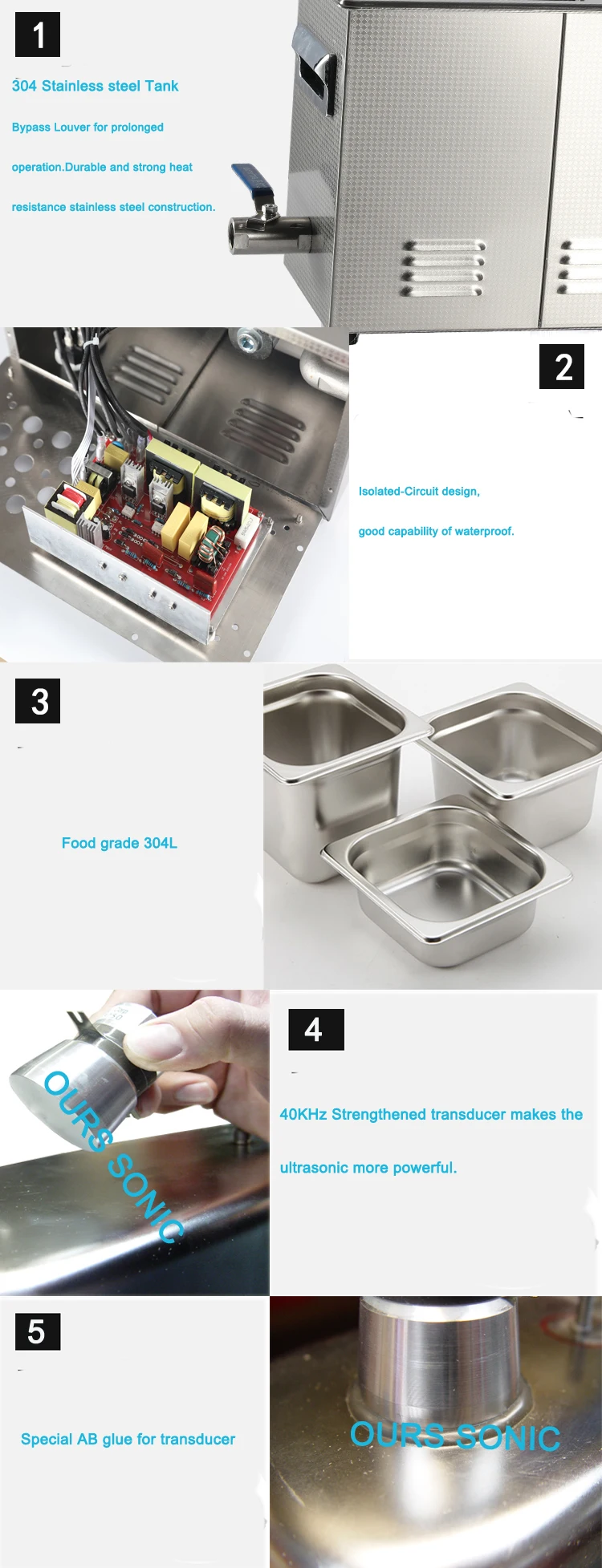 1

304 Stainless steel Tank

Bypass Louver for prolonged operation.Durable and strong heat resistance stainless steel construction.

2

Isolated-Circuit design,

good capability of waterproof.

3

Food grade 304L

OURS SONIC

4

40KHz Strengthened transducer makes the ultrasonic more powerful.

5

Special AB glue for transducer

OURS SONIC