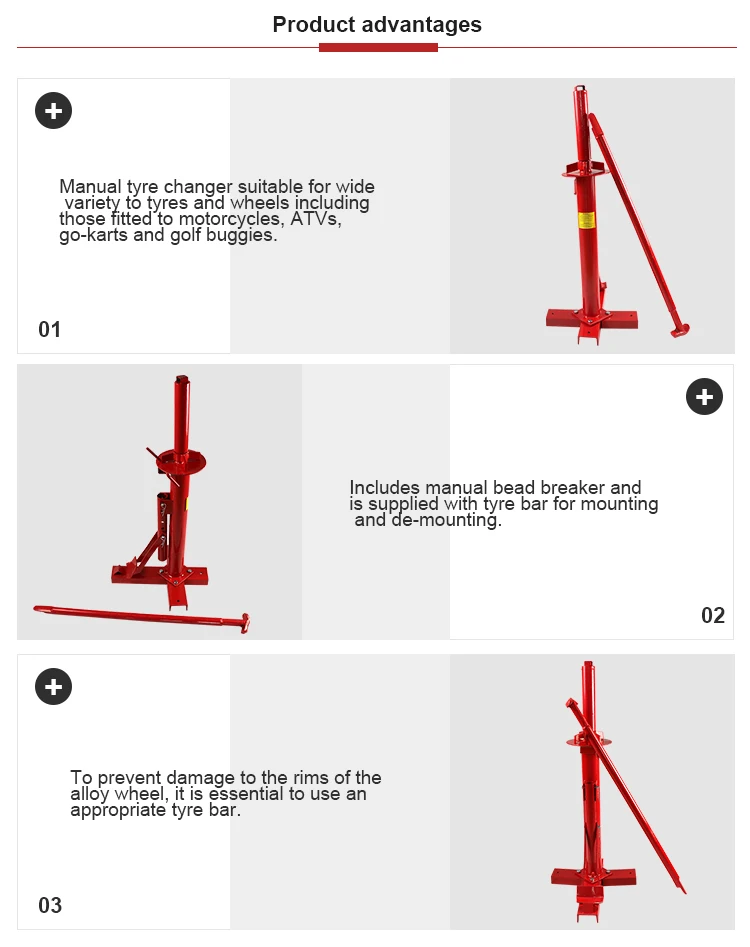 Product advantages

+

Manual tyre changer suitable for wide variety to tyres and wheels including those fitted to motorcycles, ATVs, go-karts and golf buggies.

01

+

Includes manual bead breaker and is supplied with tyre bar for mounting and de-mounting.

02

+

To prevent damage to the rims of the alloy wheel, it is essential to use an appropriate tyre bar.

03