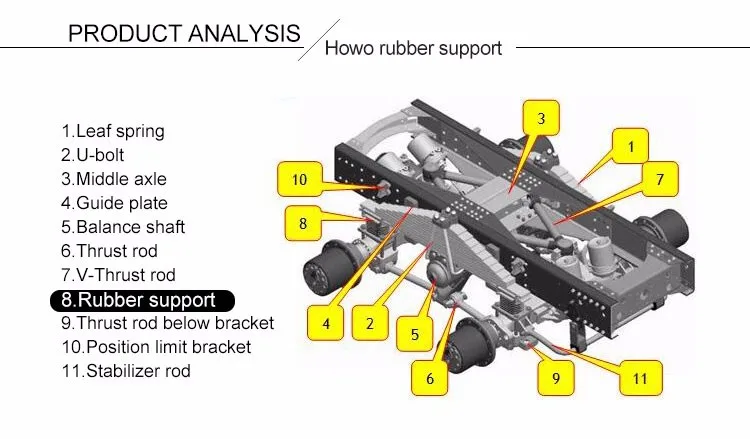 PRODUCT ANALYSIS

Howo rubber support

1.Leaf spring
2.U-bolt
3.Middle axle
4.Guide plate
5.Balance shaft
6.Thrust rod
7.V-Thrust rod
8.Rubber support
9.Thrust rod below bracket
10.Position limit bracket
11.Stabilizer rod

3
1
10
7
8
4
2
5
6
9
11