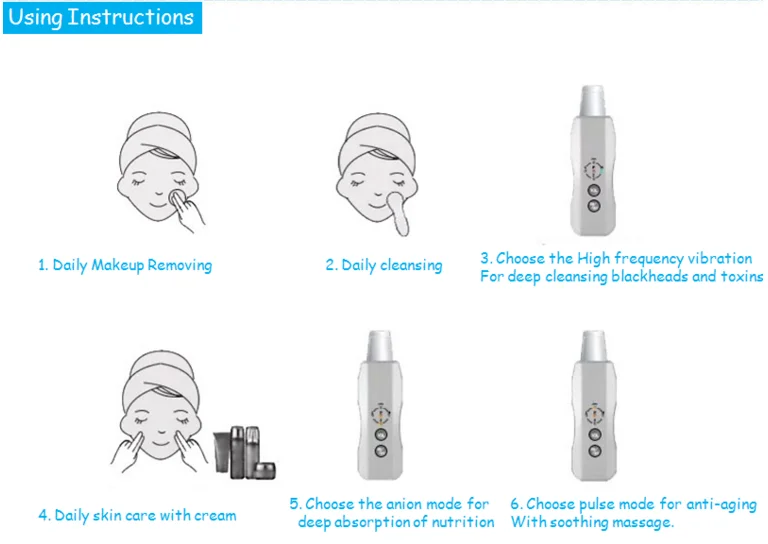 Using Instructions

1. Daily Makeup Removing

2. Daily cleansing

3. Choose the High frequency vibration For deep cleansing blackheads and toxins

4. Daily skin care with cream

5. Choose the anion mode for deep absorption of nutrition

6. Choose pulse mode for anti-aging With soothing massage.