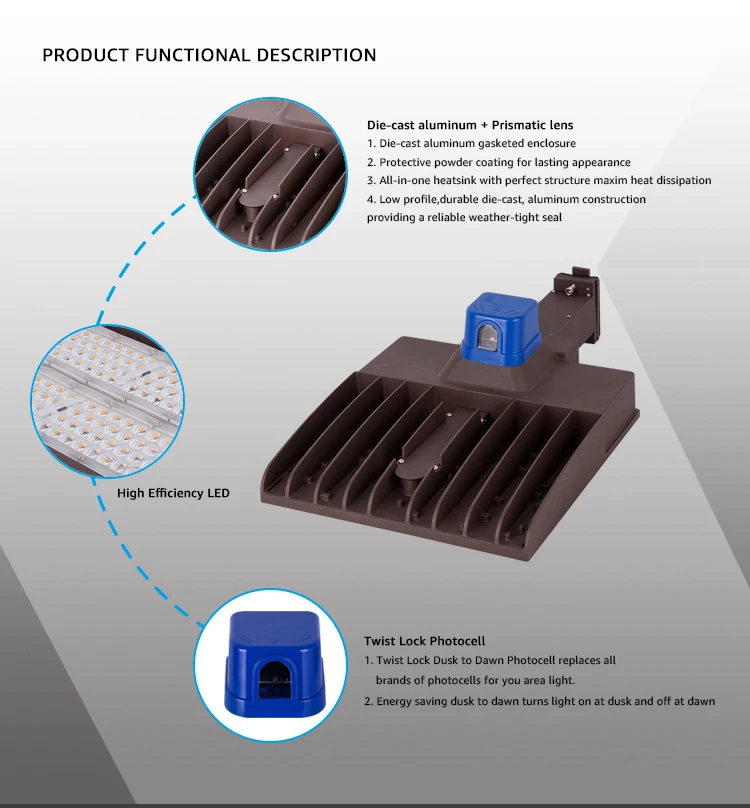 PRODUCT FUNCTIONAL DESCRIPTION

Die-cast aluminum + Prismatic lens
1. Die-cast aluminum gasketed enclosure
2. Protective powder coating for lasting appearance
3. All-in-one heatsink with perfect structure maxim heat dissipation
4. Low profile,durable die-cast, aluminum construction providing a reliable weather-tight seal

High Efficiency LED

Twist Lock Photocell
1. Twist Lock Dusk to Dawn Photocell replaces all brands of photocells for you area light.
2. Energy saving dusk to dawn turns light on at dusk and off at dawn